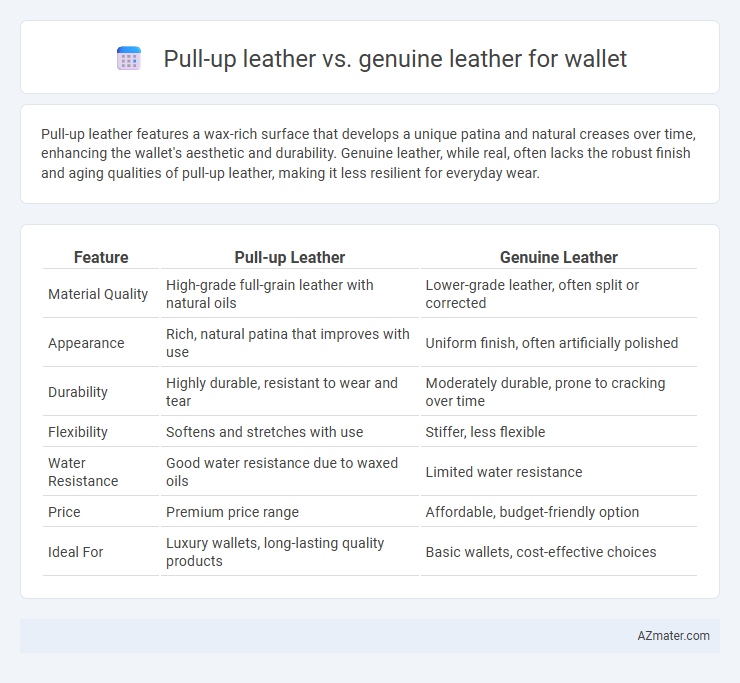 Pull-up leather vs. genuine leather for wallet

Pull-up leather features a wax-rich surface that develops a unique patina and natural creases over time, enhancing the wallet's aesthetic and durability. Genuine leather, while real, often lacks the robust finish and aging qualities of pull-up leather, making it less resilient for everyday wear.

| Feature | Pull-up Leather | Genuine Leather |
|---|---|---|
| Material Quality | High-grade full-grain leather with natural oils | Lower-grade leather, often split or corrected |
| Appearance | Rich, natural patina that improves with use | Uniform finish, often artificially polished |
| Durability | Highly durable, resistant to wear and tear | Moderately durable, prone to cracking over time |
| Flexibility | Softens and stretches with use | Stiffer, less flexible |
| Water Resistance | Good water resistance due to waxed oils | Limited water resistance |
| Price | Premium price range | Affordable, budget-friendly option |
| Ideal For | Luxury wallets, long-lasting quality products | Basic wallets, cost-effective choices |

AZmater.com