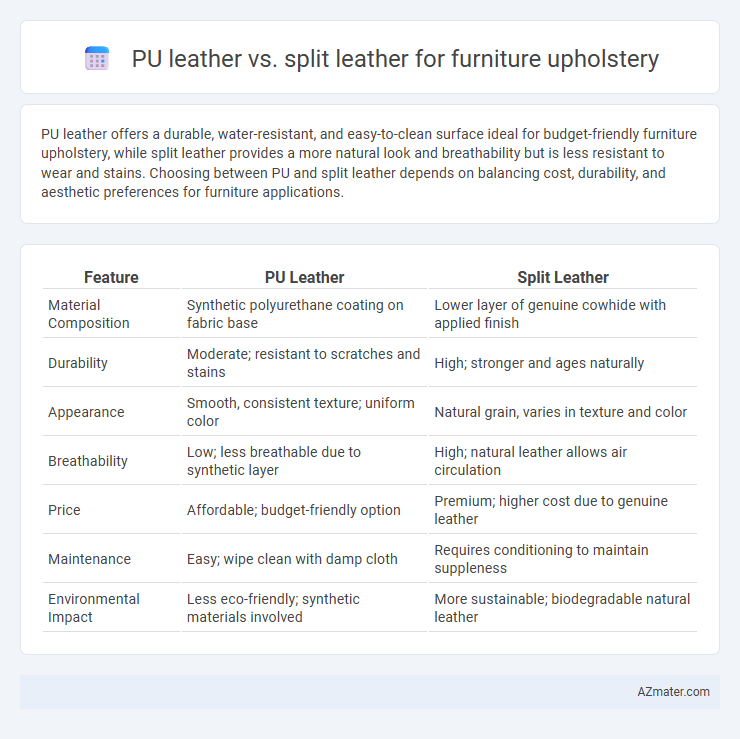 PU leather vs. split leather for furniture upholstery

PU leather offers a durable, water-resistant, and easy-to-clean surface ideal for budget-friendly furniture upholstery, while split leather provides a more natural look and breathability but is less resistant to wear and stains. Choosing between PU and split leather depends on balancing cost, durability, and aesthetic preferences for furniture applications.

| Feature | PU Leather | Split Leather |
|---|---|---|
| Material Composition | Synthetic polyurethane coating on fabric base | Lower layer of genuine cowhide with applied finish |
| Durability | Moderate; resistant to scratches and stains | High; stronger and ages naturally |
| Appearance | Smooth, consistent texture; uniform color | Natural grain, varies in texture and color |
| Breathability | Low; less breathable due to synthetic layer | High; natural leather allows air circulation |
| Price | Affordable; budget-friendly option | Premium; higher cost due to genuine leather |
| Maintenance | Easy; wipe clean with damp cloth | Requires conditioning to maintain suppleness |
| Environmental Impact | Less eco-friendly; synthetic materials involved | More sustainable; biodegradable natural leather |

AZmater.com