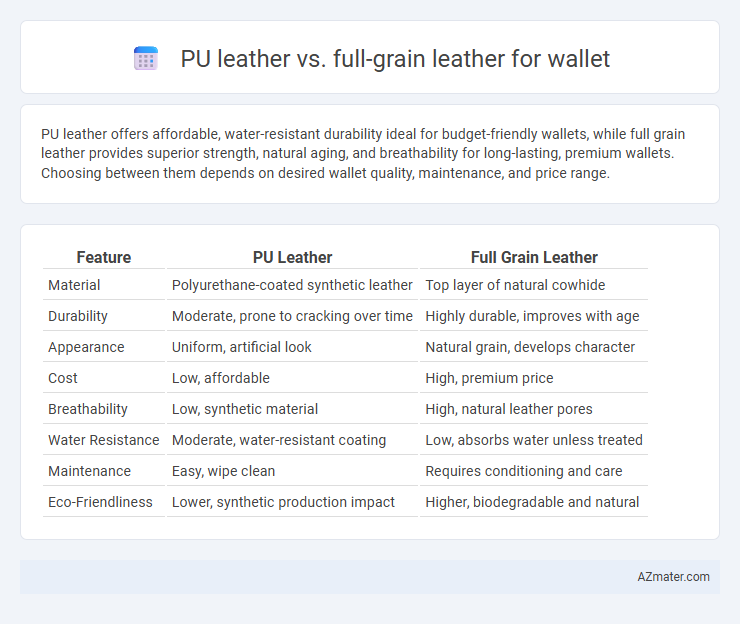 PU leather vs. full-grain leather for wallet

PU leather offers affordable, water-resistant durability ideal for budget-friendly wallets, while full grain leather provides superior strength, natural aging, and breathability for long-lasting, premium wallets. Choosing between them depends on desired wallet quality, maintenance, and price range.

| Feature | PU Leather | Full Grain Leather |
|---|---|---|
| Material | Polyurethane-coated synthetic leather | Top layer of natural cowhide |
| Durability | Moderate, prone to cracking over time | Highly durable, improves with age |
| Appearance | Uniform, artificial look | Natural grain, develops character |
| Cost | Low, affordable | High, premium price |
| Breathability | Low, synthetic material | High, natural leather pores |
| Water Resistance | Moderate, water-resistant coating | Low, absorbs water unless treated |
| Maintenance | Easy, wipe clean | Requires conditioning and care |
| Eco-Friendliness | Lower, synthetic production impact | Higher, biodegradable and natural |

AZmater.com