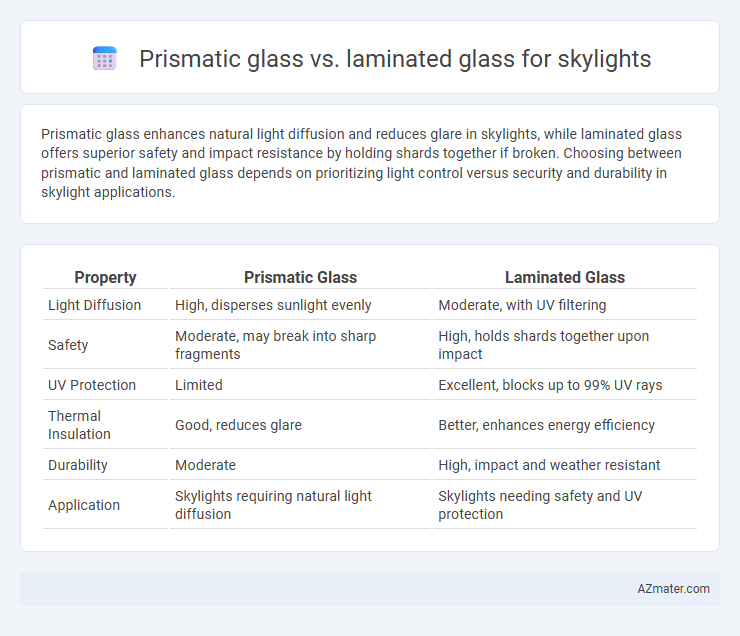 Prismatic glass vs. laminated glass for skylights

Prismatic glass enhances natural light diffusion and reduces glare in skylights, while laminated glass offers superior safety and impact resistance by holding shards together if broken. Choosing between prismatic and laminated glass depends on prioritizing light control versus security and durability in skylight applications.

| Property | Prismatic Glass | Laminated Glass |
|---|---|---|
| Light Diffusion | High, disperses sunlight evenly | Moderate, with UV filtering |
| Safety | Moderate, may break into sharp fragments | High, holds shards together upon impact |
| UV Protection | Limited | Excellent, blocks up to 99% UV rays |
| Thermal Insulation | Good, reduces glare | Better, enhances energy efficiency |
| Durability | Moderate | High, impact and weather resistant |
| Application | Skylights requiring natural light diffusion | Skylights needing safety and UV protection |

AZmater.com