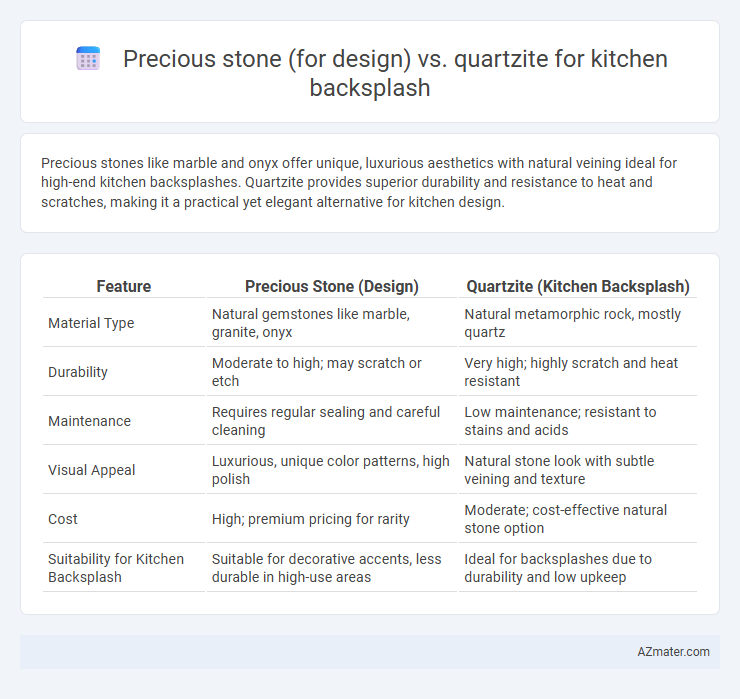 Precious stone (for design) vs. quartzite for kitchen backsplash

Precious stones like marble and onyx offer unique, luxurious aesthetics with natural veining ideal for high-end kitchen backsplashes. Quartzite provides superior durability and resistance to heat and scratches, making it a practical yet elegant alternative for kitchen design.

| Feature | Precious Stone (Design) | Quartzite (Kitchen Backsplash) |
|---|---|---|
| Material Type | Natural gemstones like marble, granite, onyx | Natural metamorphic rock, mostly quartz |
| Durability | Moderate to high; may scratch or etch | Very high; highly scratch and heat resistant |
| Maintenance | Requires regular sealing and careful cleaning | Low maintenance; resistant to stains and acids |
| Visual Appeal | Luxurious, unique color patterns, high polish | Natural stone look with subtle veining and texture |
| Cost | High; premium pricing for rarity | Moderate; cost-effective natural stone option |
| Suitability for Kitchen Backsplash | Suitable for decorative accents, less durable in high-use areas | Ideal for backsplashes due to durability and low upkeep |

AZmater.com