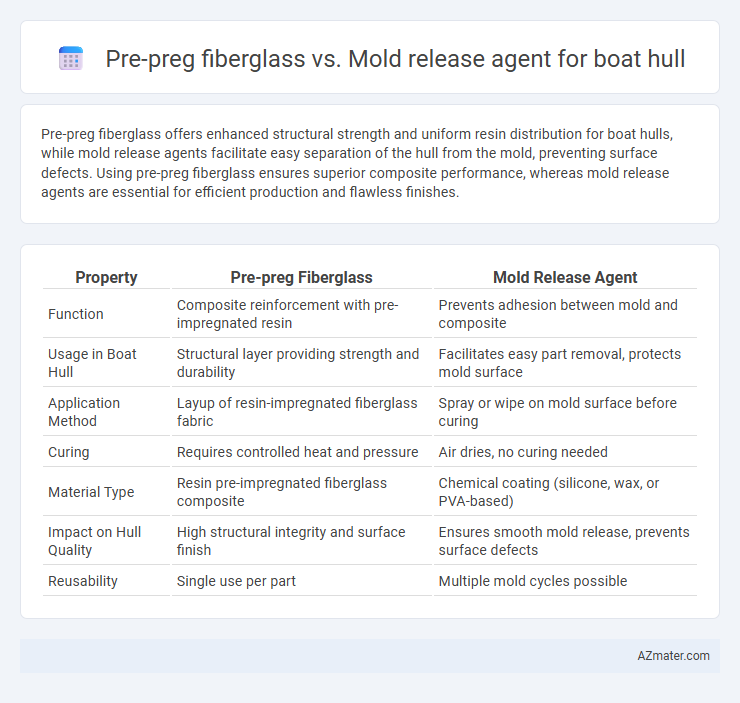 Pre-preg fiberglass vs. Mold release agent for boat hull

Pre-preg fiberglass offers enhanced structural strength and uniform resin distribution for boat hulls, while mold release agents facilitate easy separation of the hull from the mold, preventing surface defects. Using pre-preg fiberglass ensures superior composite performance, whereas mold release agents are essential for efficient production and flawless finishes.

| Property | Pre-preg Fiberglass | Mold Release Agent |
|---|---|---|
| Function | Composite reinforcement with pre-impregnated resin | Prevents adhesion between mold and composite |
| Usage in Boat Hull | Structural layer providing strength and durability | Facilitates easy part removal, protects mold surface |
| Application Method | Layup of resin-impregnated fiberglass fabric | Spray or wipe on mold surface before curing |
| Curing | Requires controlled heat and pressure | Air dries, no curing needed |
| Material Type | Resin pre-impregnated fiberglass composite | Chemical coating (silicone, wax, or PVA-based) |
| Impact on Hull Quality | High structural integrity and surface finish | Ensures smooth mold release, prevents surface defects |
| Reusability | Single use per part | Multiple mold cycles possible |

AZmater.com