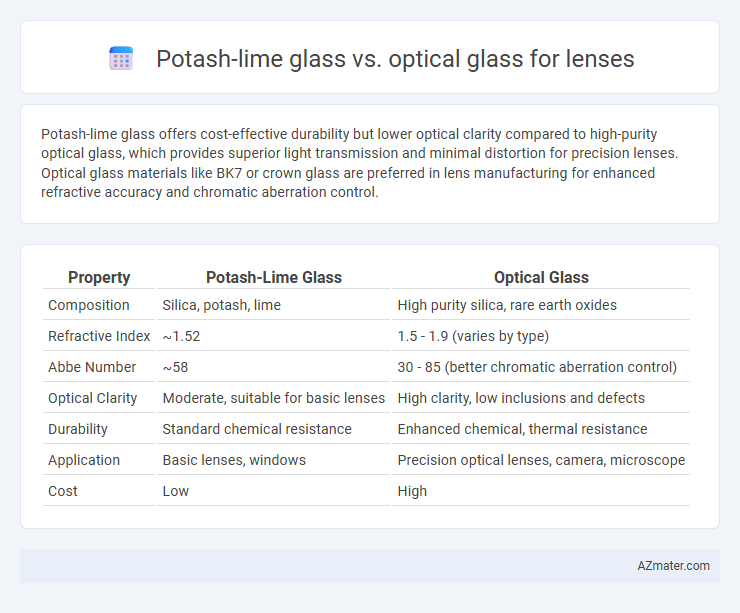 Potash-lime glass vs. optical glass for lenses

Potash-lime glass offers cost-effective durability but lower optical clarity compared to high-purity optical glass, which provides superior light transmission and minimal distortion for precision lenses. Optical glass materials like BK7 or crown glass are preferred in lens manufacturing for enhanced refractive accuracy and chromatic aberration control.

| Property | Potash-Lime Glass | Optical Glass |
|---|---|---|
| Composition | Silica, potash, lime | High purity silica, rare earth oxides |
| Refractive Index | ~1.52 | 1.5 - 1.9 (varies by type) |
| Abbe Number | ~58 | 30 - 85 (better chromatic aberration control) |
| Optical Clarity | Moderate, suitable for basic lenses | High clarity, low inclusions and defects |
| Durability | Standard chemical resistance | Enhanced chemical, thermal resistance |
| Application | Basic lenses, windows | Precision optical lenses, camera, microscope |
| Cost | Low | High |

AZmater.com