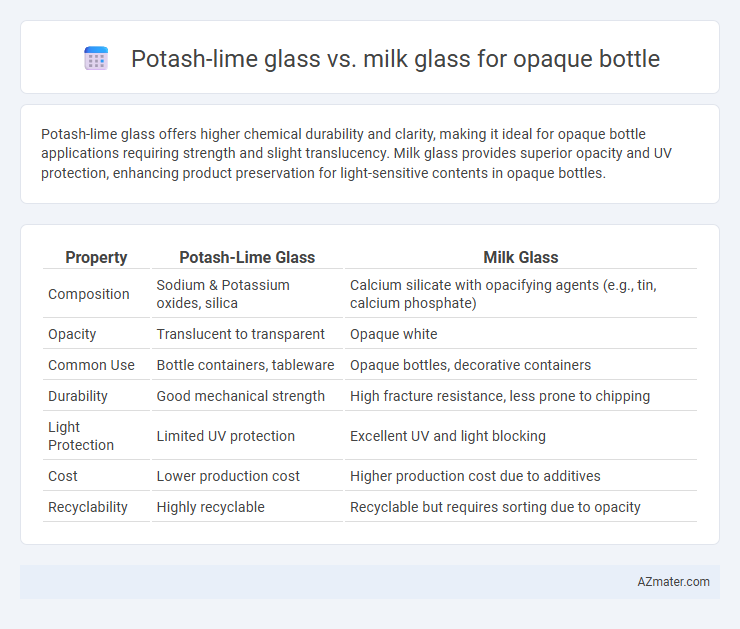 Potash-lime glass vs. milk glass for opaque bottle

Potash-lime glass offers higher chemical durability and clarity, making it ideal for opaque bottle applications requiring strength and slight translucency. Milk glass provides superior opacity and UV protection, enhancing product preservation for light-sensitive contents in opaque bottles.

| Property | Potash-Lime Glass | Milk Glass |
|---|---|---|
| Composition | Sodium & Potassium oxides, silica | Calcium silicate with opacifying agents (e.g., tin, calcium phosphate) |
| Opacity | Translucent to transparent | Opaque white |
| Common Use | Bottle containers, tableware | Opaque bottles, decorative containers |
| Durability | Good mechanical strength | High fracture resistance, less prone to chipping |
| Light Protection | Limited UV protection | Excellent UV and light blocking |
| Cost | Lower production cost | Higher production cost due to additives |
| Recyclability | Highly recyclable | Recyclable but requires sorting due to opacity |

AZmater.com