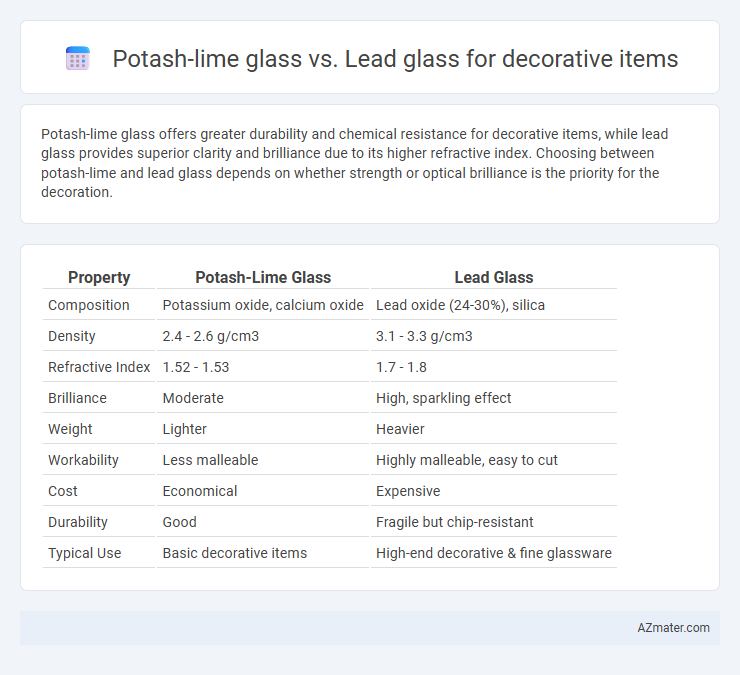 Potash-lime glass vs. Lead glass for decorative items

Potash-lime glass offers greater durability and chemical resistance for decorative items, while lead glass provides superior clarity and brilliance due to its higher refractive index. Choosing between potash-lime and lead glass depends on whether strength or optical brilliance is the priority for the decoration.

| Property | Potash-Lime Glass | Lead Glass |
|---|---|---|
| Composition | Potassium oxide, calcium oxide | Lead oxide (24-30%), silica |
| Density | 2.4 - 2.6 g/cm3 | 3.1 - 3.3 g/cm3 |
| Refractive Index | 1.52 - 1.53 | 1.7 - 1.8 |
| Brilliance | Moderate | High, sparkling effect |
| Weight | Lighter | Heavier |
| Workability | Less malleable | Highly malleable, easy to cut |
| Cost | Economical | Expensive |
| Durability | Good | Fragile but chip-resistant |
| Typical Use | Basic decorative items | High-end decorative & fine glassware |

AZmater.com