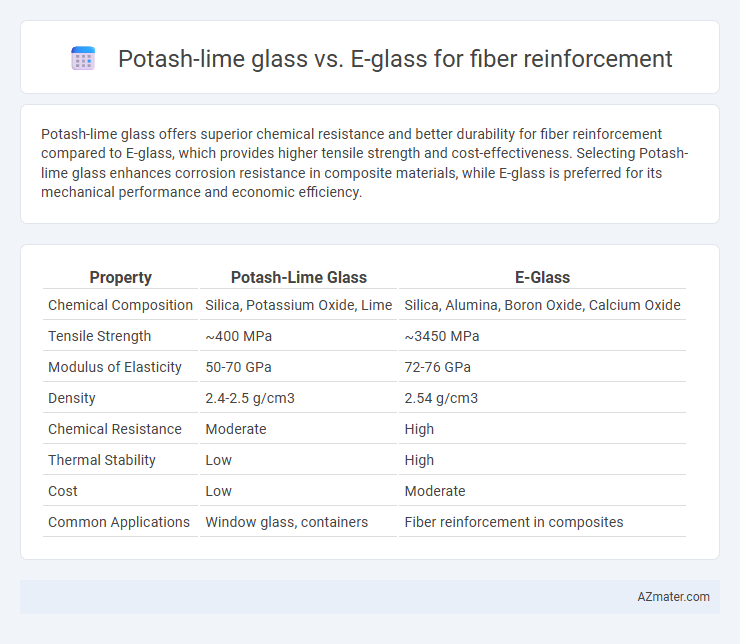 Potash-lime glass vs. E-glass for fiber reinforcement

Potash-lime glass offers superior chemical resistance and better durability for fiber reinforcement compared to E-glass, which provides higher tensile strength and cost-effectiveness. Selecting Potash-lime glass enhances corrosion resistance in composite materials, while E-glass is preferred for its mechanical performance and economic efficiency.

| Property | Potash-Lime Glass | E-Glass |
|---|---|---|
| Chemical Composition | Silica, Potassium Oxide, Lime | Silica, Alumina, Boron Oxide, Calcium Oxide |
| Tensile Strength | ~400 MPa | ~3450 MPa |
| Modulus of Elasticity | 50-70 GPa | 72-76 GPa |
| Density | 2.4-2.5 g/cm3 | 2.54 g/cm3 |
| Chemical Resistance | Moderate | High |
| Thermal Stability | Low | High |
| Cost | Low | Moderate |
| Common Applications | Window glass, containers | Fiber reinforcement in composites |

AZmater.com