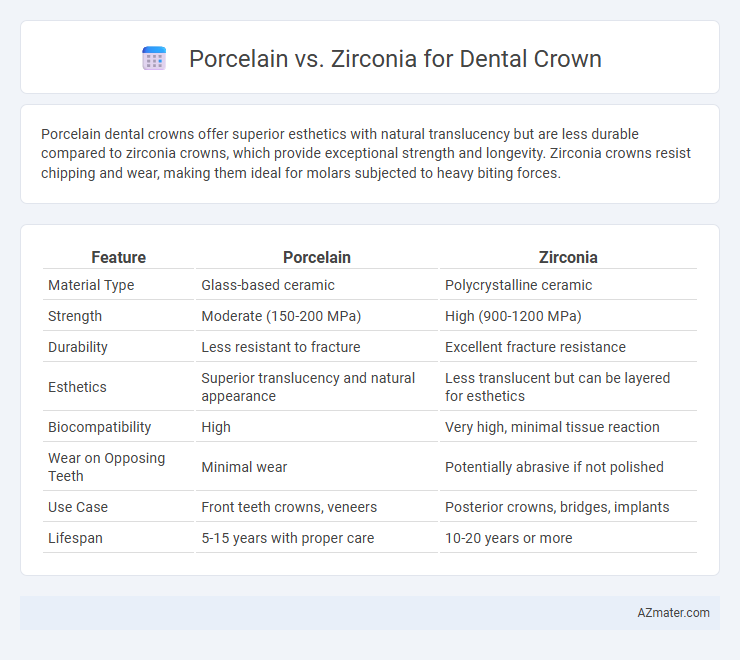 Porcelain vs. Zirconia for Dental Crown

Porcelain dental crowns offer superior esthetics with natural translucency but are less durable compared to zirconia crowns, which provide exceptional strength and longevity. Zirconia crowns resist chipping and wear, making them ideal for molars subjected to heavy biting forces.

| Feature | Porcelain | Zirconia |
|---|---|---|
| Material Type | Glass-based ceramic | Polycrystalline ceramic |
| Strength | Moderate (150-200 MPa) | High (900-1200 MPa) |
| Durability | Less resistant to fracture | Excellent fracture resistance |
| Esthetics | Superior translucency and natural appearance | Less translucent but can be layered for esthetics |
| Biocompatibility | High | Very high, minimal tissue reaction |
| Wear on Opposing Teeth | Minimal wear | Potentially abrasive if not polished |
| Use Case | Front teeth crowns, veneers | Posterior crowns, bridges, implants |
| Lifespan | 5-15 years with proper care | 10-20 years or more |

AZmater.com