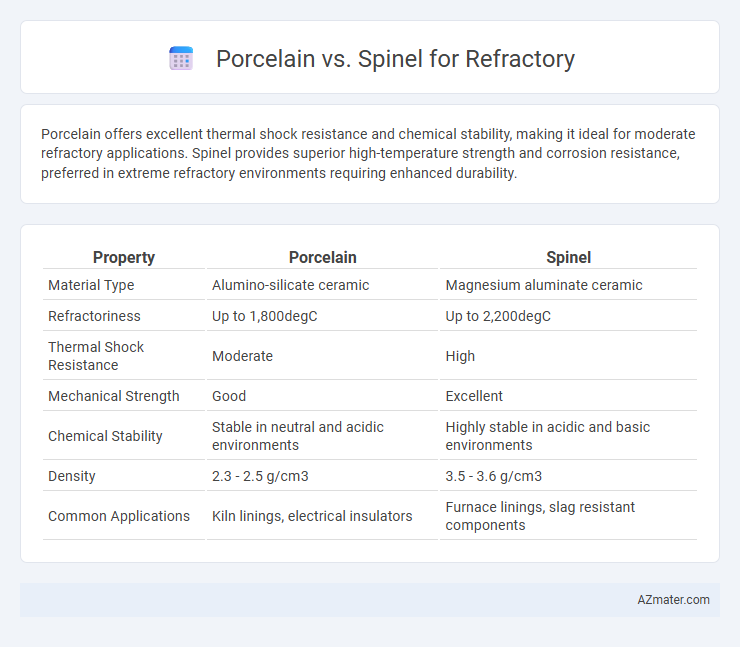 Porcelain vs. Spinel for Refractory

Porcelain offers excellent thermal shock resistance and chemical stability, making it ideal for moderate refractory applications. Spinel provides superior high-temperature strength and corrosion resistance, preferred in extreme refractory environments requiring enhanced durability.

| Property | Porcelain | Spinel |
|---|---|---|
| Material Type | Alumino-silicate ceramic | Magnesium aluminate ceramic |
| Refractoriness | Up to 1,800degC | Up to 2,200degC |
| Thermal Shock Resistance | Moderate | High |
| Mechanical Strength | Good | Excellent |
| Chemical Stability | Stable in neutral and acidic environments | Highly stable in acidic and basic environments |
| Density | 2.3 - 2.5 g/cm3 | 3.5 - 3.6 g/cm3 |
| Common Applications | Kiln linings, electrical insulators | Furnace linings, slag resistant components |

AZmater.com