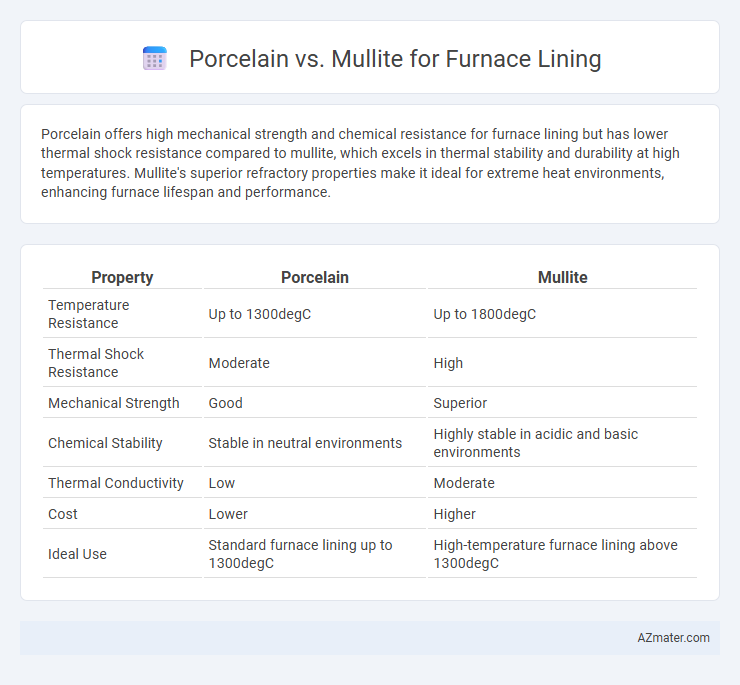 Porcelain vs. Mullite for Furnace Lining

Porcelain offers high mechanical strength and chemical resistance for furnace lining but has lower thermal shock resistance compared to mullite, which excels in thermal stability and durability at high temperatures. Mullite's superior refractory properties make it ideal for extreme heat environments, enhancing furnace lifespan and performance.

| Property | Porcelain | Mullite |
|---|---|---|
| Temperature Resistance | Up to 1300degC | Up to 1800degC |
| Thermal Shock Resistance | Moderate | High |
| Mechanical Strength | Good | Superior |
| Chemical Stability | Stable in neutral environments | Highly stable in acidic and basic environments |
| Thermal Conductivity | Low | Moderate |
| Cost | Lower | Higher |
| Ideal Use | Standard furnace lining up to 1300degC | High-temperature furnace lining above 1300degC |

AZmater.com