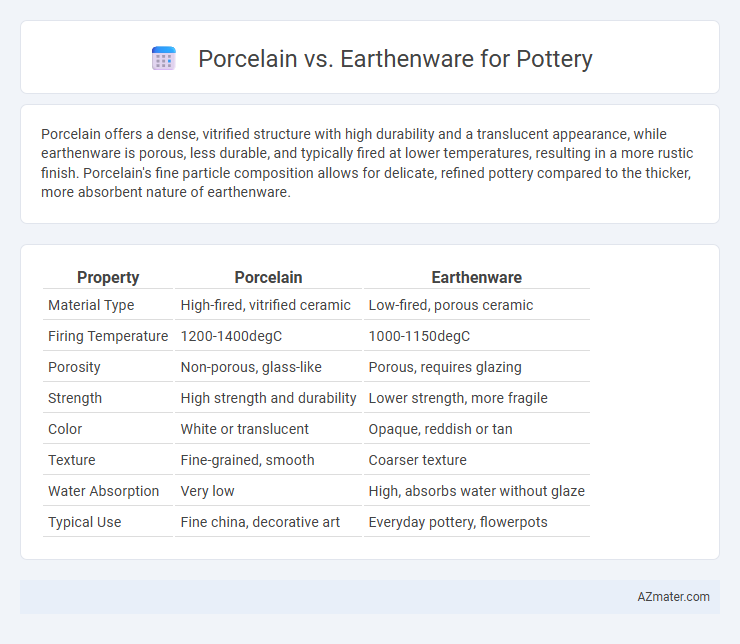 Porcelain vs. Earthenware for Pottery

Porcelain offers a dense, vitrified structure with high durability and a translucent appearance, while earthenware is porous, less durable, and typically fired at lower temperatures, resulting in a more rustic finish. Porcelain's fine particle composition allows for delicate, refined pottery compared to the thicker, more absorbent nature of earthenware.

| Property | Porcelain | Earthenware |
|---|---|---|
| Material Type | High-fired, vitrified ceramic | Low-fired, porous ceramic |
| Firing Temperature | 1200-1400degC | 1000-1150degC |
| Porosity | Non-porous, glass-like | Porous, requires glazing |
| Strength | High strength and durability | Lower strength, more fragile |
| Color | White or translucent | Opaque, reddish or tan |
| Texture | Fine-grained, smooth | Coarser texture |
| Water Absorption | Very low | High, absorbs water without glaze |
| Typical Use | Fine china, decorative art | Everyday pottery, flowerpots |

AZmater.com