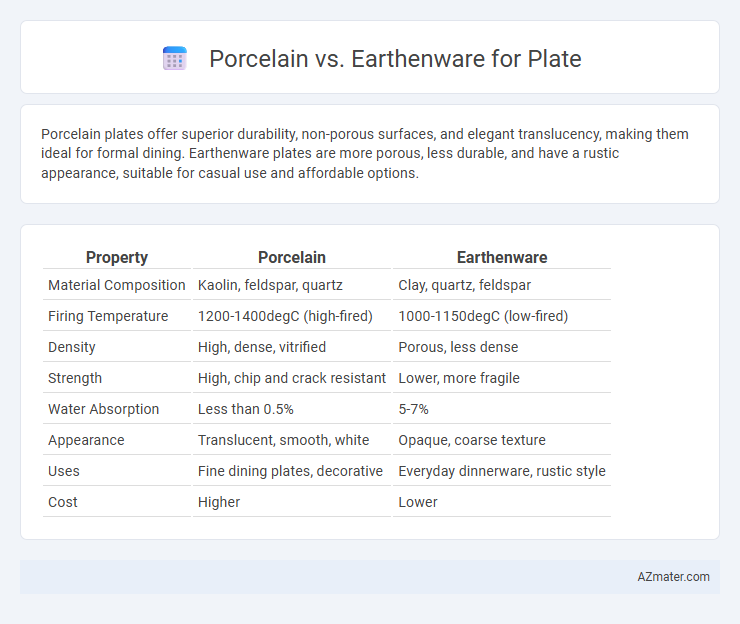 Porcelain vs. Earthenware for Plate

Porcelain plates offer superior durability, non-porous surfaces, and elegant translucency, making them ideal for formal dining. Earthenware plates are more porous, less durable, and have a rustic appearance, suitable for casual use and affordable options.

| Property | Porcelain | Earthenware |
|---|---|---|
| Material Composition | Kaolin, feldspar, quartz | Clay, quartz, feldspar |
| Firing Temperature | 1200-1400degC (high-fired) | 1000-1150degC (low-fired) |
| Density | High, dense, vitrified | Porous, less dense |
| Strength | High, chip and crack resistant | Lower, more fragile |
| Water Absorption | Less than 0.5% | 5-7% |
| Appearance | Translucent, smooth, white | Opaque, coarse texture |
| Uses | Fine dining plates, decorative | Everyday dinnerware, rustic style |
| Cost | Higher | Lower |

AZmater.com