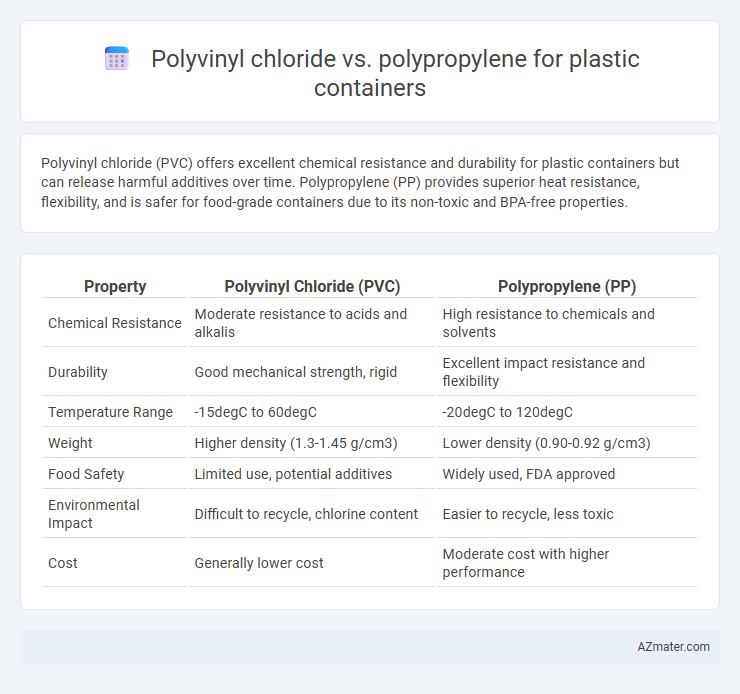 Polyvinyl chloride vs. polypropylene for plastic containers

Polyvinyl chloride (PVC) offers excellent chemical resistance and durability for plastic containers but can release harmful additives over time. Polypropylene (PP) provides superior heat resistance, flexibility, and is safer for food-grade containers due to its non-toxic and BPA-free properties.

| Property | Polyvinyl Chloride (PVC) | Polypropylene (PP) |
|---|---|---|
| Chemical Resistance | Moderate resistance to acids and alkalis | High resistance to chemicals and solvents |
| Durability | Good mechanical strength, rigid | Excellent impact resistance and flexibility |
| Temperature Range | -15degC to 60degC | -20degC to 120degC |
| Weight | Higher density (1.3-1.45 g/cm3) | Lower density (0.90-0.92 g/cm3) |
| Food Safety | Limited use, potential additives | Widely used, FDA approved |
| Environmental Impact | Difficult to recycle, chlorine content | Easier to recycle, less toxic |
| Cost | Generally lower cost | Moderate cost with higher performance |

AZmater.com