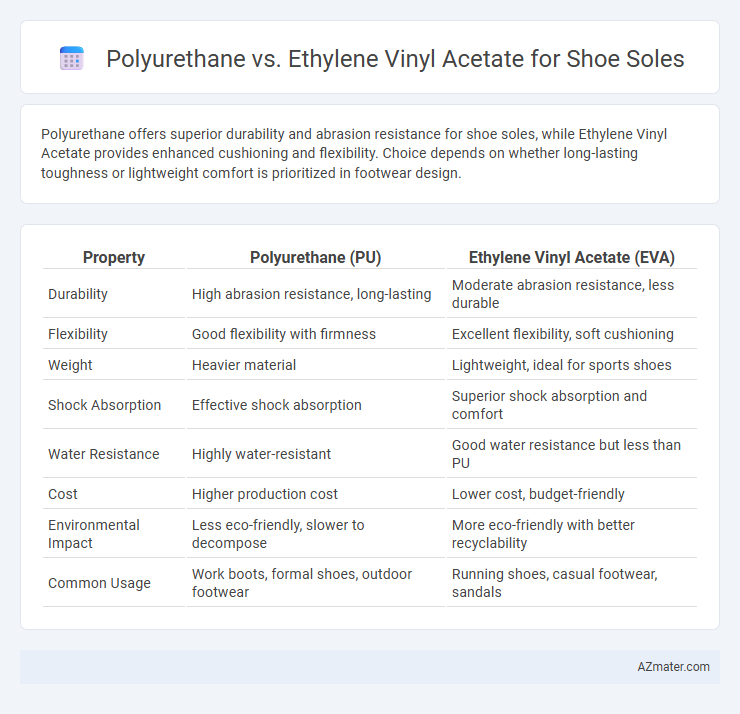 Polyurethane vs. Ethylene Vinyl Acetate for Shoe Soles

Polyurethane offers superior durability and abrasion resistance for shoe soles, while Ethylene Vinyl Acetate provides enhanced cushioning and flexibility. Choice depends on whether long-lasting toughness or lightweight comfort is prioritized in footwear design.

| Property | Polyurethane (PU) | Ethylene Vinyl Acetate (EVA) |
|---|---|---|
| Durability | High abrasion resistance, long-lasting | Moderate abrasion resistance, less durable |
| Flexibility | Good flexibility with firmness | Excellent flexibility, soft cushioning |
| Weight | Heavier material | Lightweight, ideal for sports shoes |
| Shock Absorption | Effective shock absorption | Superior shock absorption and comfort |
| Water Resistance | Highly water-resistant | Good water resistance but less than PU |
| Cost | Higher production cost | Lower cost, budget-friendly |
| Environmental Impact | Less eco-friendly, slower to decompose | More eco-friendly with better recyclability |
| Common Usage | Work boots, formal shoes, outdoor footwear | Running shoes, casual footwear, sandals |

AZmater.com