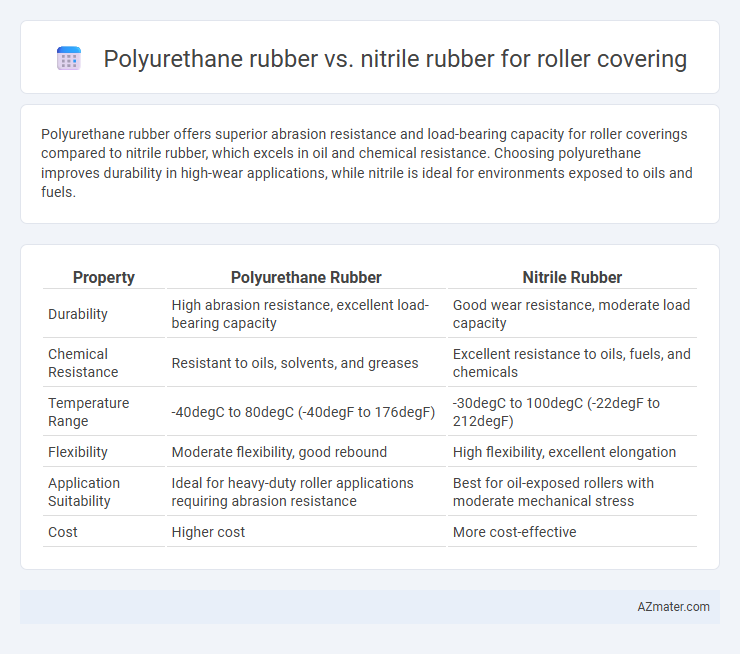 Polyurethane rubber vs. nitrile rubber for roller covering

Polyurethane rubber offers superior abrasion resistance and load-bearing capacity for roller coverings compared to nitrile rubber, which excels in oil and chemical resistance. Choosing polyurethane improves durability in high-wear applications, while nitrile is ideal for environments exposed to oils and fuels.

| Property | Polyurethane Rubber | Nitrile Rubber |
|---|---|---|
| Durability | High abrasion resistance, excellent load-bearing capacity | Good wear resistance, moderate load capacity |
| Chemical Resistance | Resistant to oils, solvents, and greases | Excellent resistance to oils, fuels, and chemicals |
| Temperature Range | -40degC to 80degC (-40degF to 176degF) | -30degC to 100degC (-22degF to 212degF) |
| Flexibility | Moderate flexibility, good rebound | High flexibility, excellent elongation |
| Application Suitability | Ideal for heavy-duty roller applications requiring abrasion resistance | Best for oil-exposed rollers with moderate mechanical stress |
| Cost | Higher cost | More cost-effective |

AZmater.com