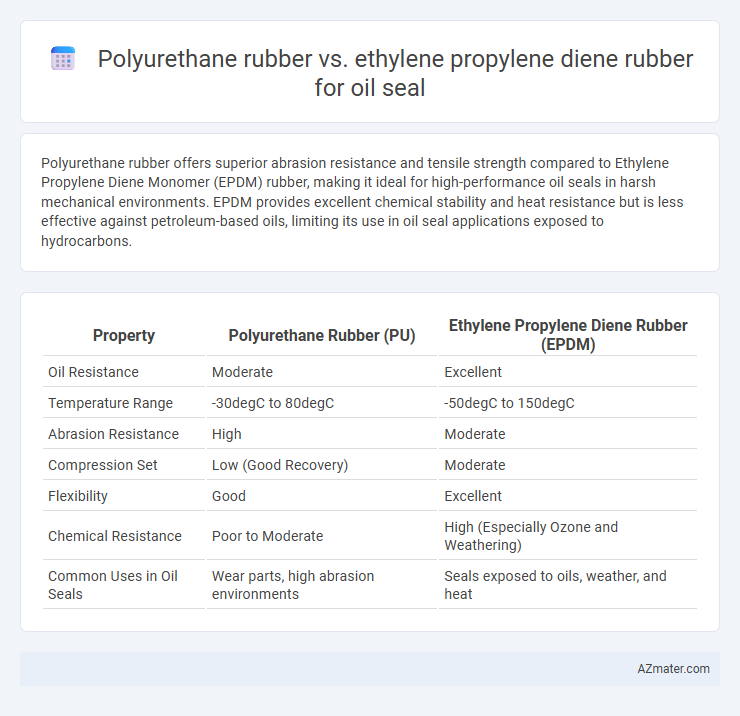 Polyurethane rubber vs. ethylene propylene diene rubber for oil seal

Polyurethane rubber offers superior abrasion resistance and tensile strength compared to Ethylene Propylene Diene Monomer (EPDM) rubber, making it ideal for high-performance oil seals in harsh mechanical environments. EPDM provides excellent chemical stability and heat resistance but is less effective against petroleum-based oils, limiting its use in oil seal applications exposed to hydrocarbons.

| Property | Polyurethane Rubber (PU) | Ethylene Propylene Diene Rubber (EPDM) |
|---|---|---|
| Oil Resistance | Moderate | Excellent |
| Temperature Range | -30degC to 80degC | -50degC to 150degC |
| Abrasion Resistance | High | Moderate |
| Compression Set | Low (Good Recovery) | Moderate |
| Flexibility | Good | Excellent |
| Chemical Resistance | Poor to Moderate | High (Especially Ozone and Weathering) |
| Common Uses in Oil Seals | Wear parts, high abrasion environments | Seals exposed to oils, weather, and heat |

AZmater.com