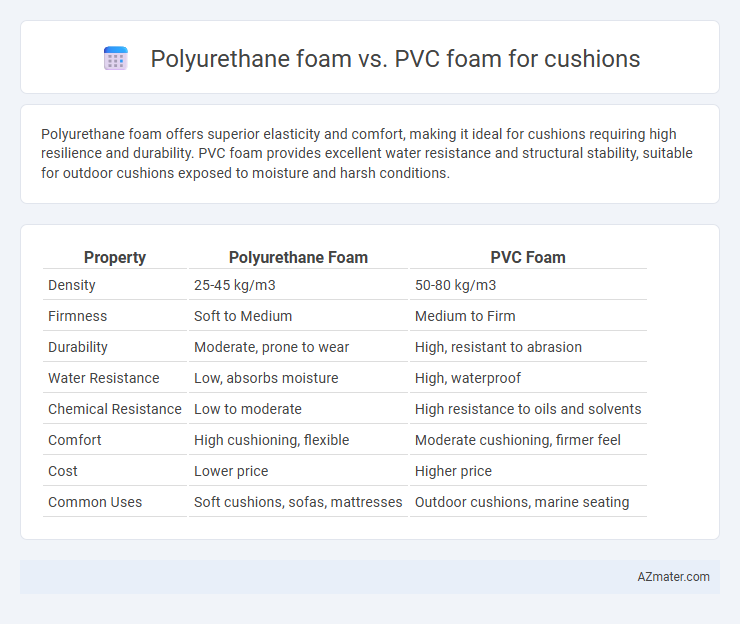 Polyurethane foam vs. PVC foam for cushions

Polyurethane foam offers superior elasticity and comfort, making it ideal for cushions requiring high resilience and durability. PVC foam provides excellent water resistance and structural stability, suitable for outdoor cushions exposed to moisture and harsh conditions.

| Property | Polyurethane Foam | PVC Foam |
|---|---|---|
| Density | 25-45 kg/m3 | 50-80 kg/m3 |
| Firmness | Soft to Medium | Medium to Firm |
| Durability | Moderate, prone to wear | High, resistant to abrasion |
| Water Resistance | Low, absorbs moisture | High, waterproof |
| Chemical Resistance | Low to moderate | High resistance to oils and solvents |
| Comfort | High cushioning, flexible | Moderate cushioning, firmer feel |
| Cost | Lower price | Higher price |
| Common Uses | Soft cushions, sofas, mattresses | Outdoor cushions, marine seating |

AZmater.com