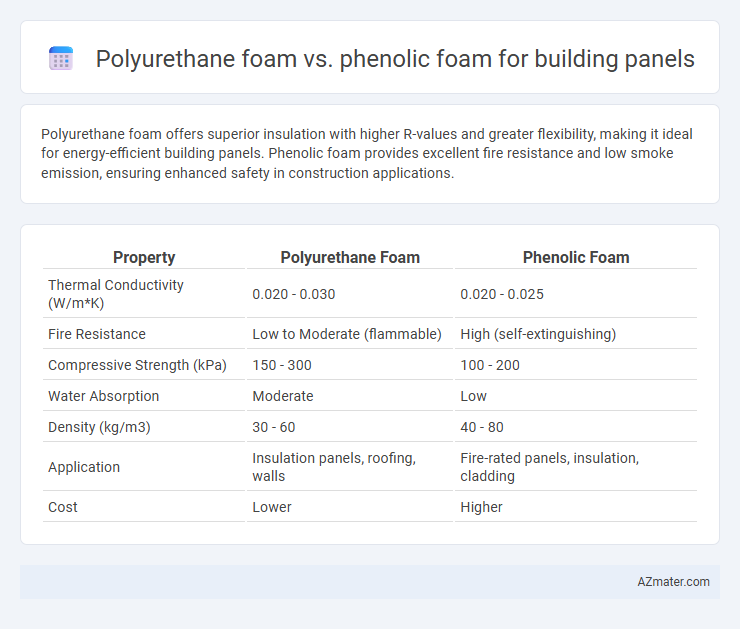 Polyurethane foam vs. phenolic foam for building panels

Polyurethane foam offers superior insulation with higher R-values and greater flexibility, making it ideal for energy-efficient building panels. Phenolic foam provides excellent fire resistance and low smoke emission, ensuring enhanced safety in construction applications.

| Property | Polyurethane Foam | Phenolic Foam |
|---|---|---|
| Thermal Conductivity (W/m*K) | 0.020 - 0.030 | 0.020 - 0.025 |
| Fire Resistance | Low to Moderate (flammable) | High (self-extinguishing) |
| Compressive Strength (kPa) | 150 - 300 | 100 - 200 |
| Water Absorption | Moderate | Low |
| Density (kg/m3) | 30 - 60 | 40 - 80 |
| Application | Insulation panels, roofing, walls | Fire-rated panels, insulation, cladding |
| Cost | Lower | Higher |

AZmater.com