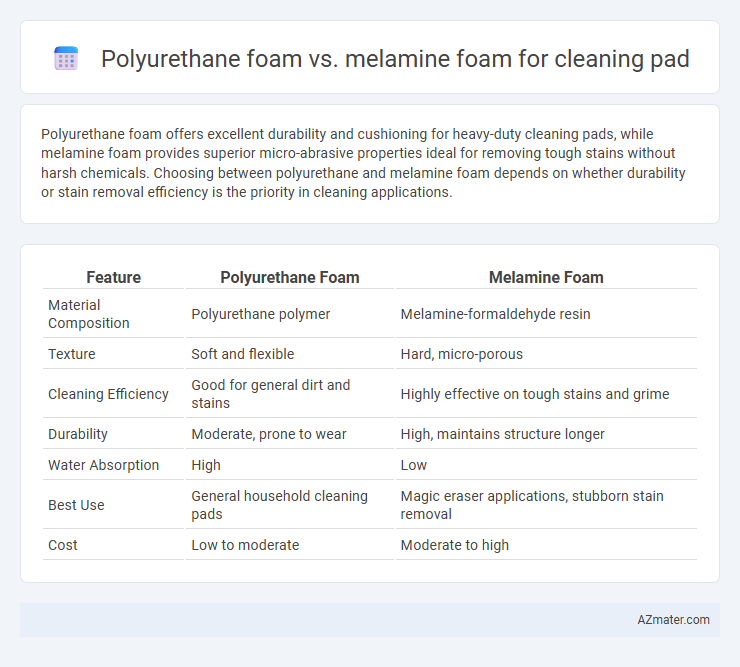 Polyurethane foam vs. melamine foam for cleaning pad

Polyurethane foam offers excellent durability and cushioning for heavy-duty cleaning pads, while melamine foam provides superior micro-abrasive properties ideal for removing tough stains without harsh chemicals. Choosing between polyurethane and melamine foam depends on whether durability or stain removal efficiency is the priority in cleaning applications.

| Feature | Polyurethane Foam | Melamine Foam |
|---|---|---|
| Material Composition | Polyurethane polymer | Melamine-formaldehyde resin |
| Texture | Soft and flexible | Hard, micro-porous |
| Cleaning Efficiency | Good for general dirt and stains | Highly effective on tough stains and grime |
| Durability | Moderate, prone to wear | High, maintains structure longer |
| Water Absorption | High | Low |
| Best Use | General household cleaning pads | Magic eraser applications, stubborn stain removal |
| Cost | Low to moderate | Moderate to high |

AZmater.com