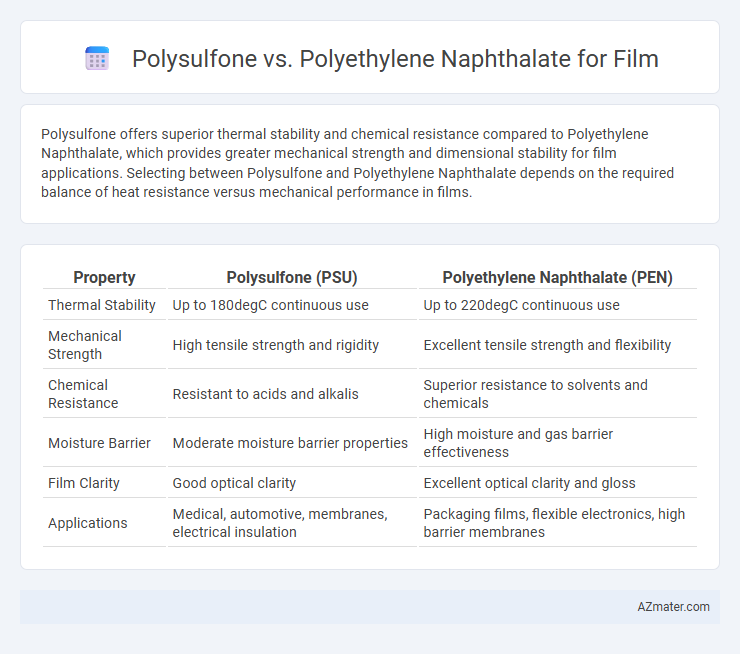 Polysulfone vs. Polyethylene Naphthalate for Film

Polysulfone offers superior thermal stability and chemical resistance compared to Polyethylene Naphthalate, which provides greater mechanical strength and dimensional stability for film applications. Selecting between Polysulfone and Polyethylene Naphthalate depends on the required balance of heat resistance versus mechanical performance in films.

| Property | Polysulfone (PSU) | Polyethylene Naphthalate (PEN) |
|---|---|---|
| Thermal Stability | Up to 180degC continuous use | Up to 220degC continuous use |
| Mechanical Strength | High tensile strength and rigidity | Excellent tensile strength and flexibility |
| Chemical Resistance | Resistant to acids and alkalis | Superior resistance to solvents and chemicals |
| Moisture Barrier | Moderate moisture barrier properties | High moisture and gas barrier effectiveness |
| Film Clarity | Good optical clarity | Excellent optical clarity and gloss |
| Applications | Medical, automotive, membranes, electrical insulation | Packaging films, flexible electronics, high barrier membranes |

AZmater.com