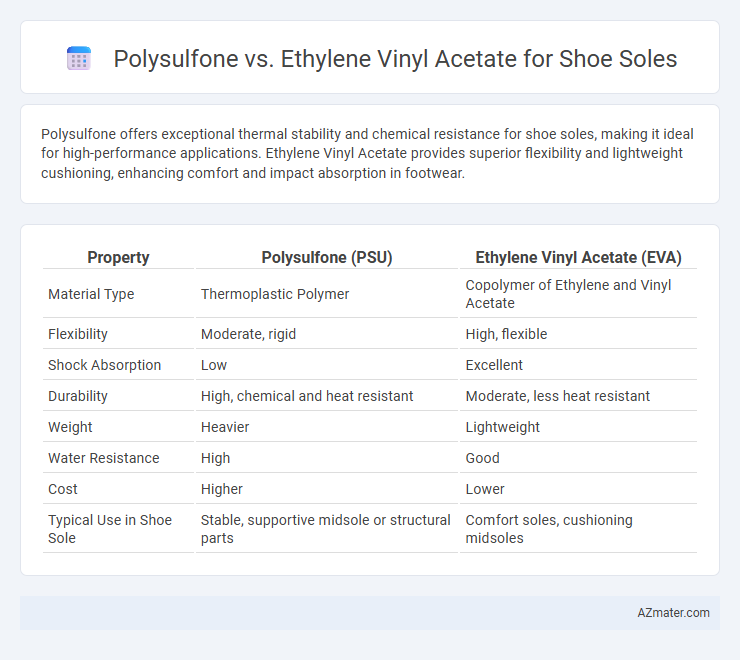 Polysulfone vs. Ethylene Vinyl Acetate for Shoe Soles

Polysulfone offers exceptional thermal stability and chemical resistance for shoe soles, making it ideal for high-performance applications. Ethylene Vinyl Acetate provides superior flexibility and lightweight cushioning, enhancing comfort and impact absorption in footwear.

| Property | Polysulfone (PSU) | Ethylene Vinyl Acetate (EVA) |
|---|---|---|
| Material Type | Thermoplastic Polymer | Copolymer of Ethylene and Vinyl Acetate |
| Flexibility | Moderate, rigid | High, flexible |
| Shock Absorption | Low | Excellent |
| Durability | High, chemical and heat resistant | Moderate, less heat resistant |
| Weight | Heavier | Lightweight |
| Water Resistance | High | Good |
| Cost | Higher | Lower |
| Typical Use in Shoe Sole | Stable, supportive midsole or structural parts | Comfort soles, cushioning midsoles |

AZmater.com