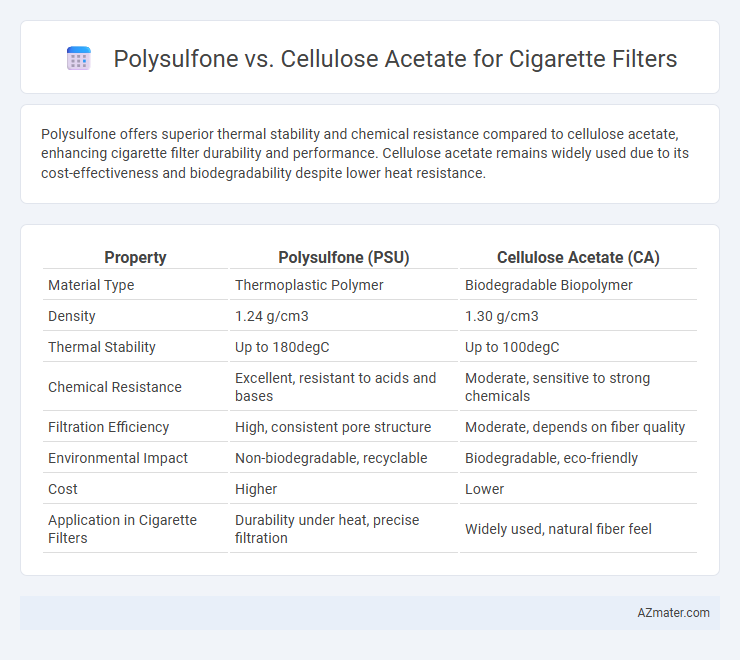 Polysulfone vs. Cellulose Acetate for Cigarette Filters

Polysulfone offers superior thermal stability and chemical resistance compared to cellulose acetate, enhancing cigarette filter durability and performance. Cellulose acetate remains widely used due to its cost-effectiveness and biodegradability despite lower heat resistance.

| Property | Polysulfone (PSU) | Cellulose Acetate (CA) |
|---|---|---|
| Material Type | Thermoplastic Polymer | Biodegradable Biopolymer |
| Density | 1.24 g/cm3 | 1.30 g/cm3 |
| Thermal Stability | Up to 180degC | Up to 100degC |
| Chemical Resistance | Excellent, resistant to acids and bases | Moderate, sensitive to strong chemicals |
| Filtration Efficiency | High, consistent pore structure | Moderate, depends on fiber quality |
| Environmental Impact | Non-biodegradable, recyclable | Biodegradable, eco-friendly |
| Cost | Higher | Lower |
| Application in Cigarette Filters | Durability under heat, precise filtration | Widely used, natural fiber feel |

AZmater.com