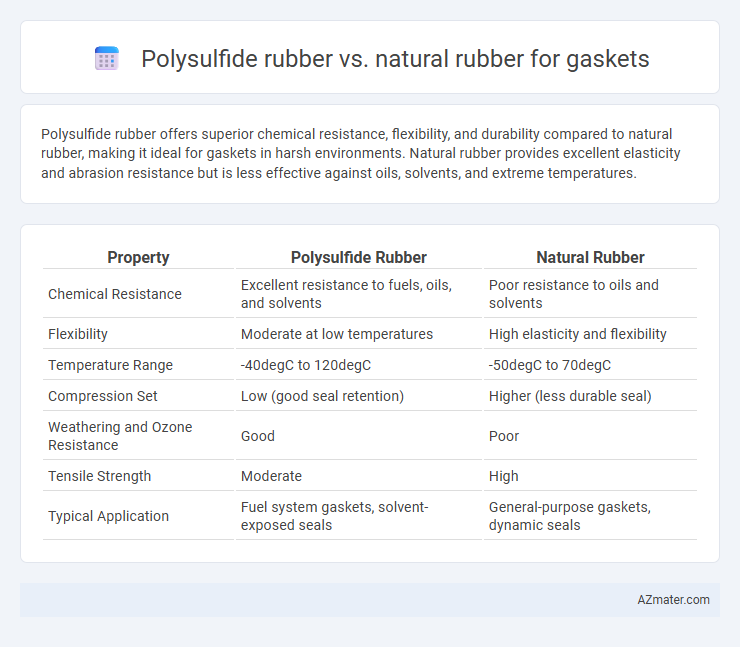 Polysulfide rubber vs. natural rubber for gaskets

Polysulfide rubber offers superior chemical resistance, flexibility, and durability compared to natural rubber, making it ideal for gaskets in harsh environments. Natural rubber provides excellent elasticity and abrasion resistance but is less effective against oils, solvents, and extreme temperatures.

| Property | Polysulfide Rubber | Natural Rubber |
|---|---|---|
| Chemical Resistance | Excellent resistance to fuels, oils, and solvents | Poor resistance to oils and solvents |
| Flexibility | Moderate at low temperatures | High elasticity and flexibility |
| Temperature Range | -40degC to 120degC | -50degC to 70degC |
| Compression Set | Low (good seal retention) | Higher (less durable seal) |
| Weathering and Ozone Resistance | Good | Poor |
| Tensile Strength | Moderate | High |
| Typical Application | Fuel system gaskets, solvent-exposed seals | General-purpose gaskets, dynamic seals |

AZmater.com