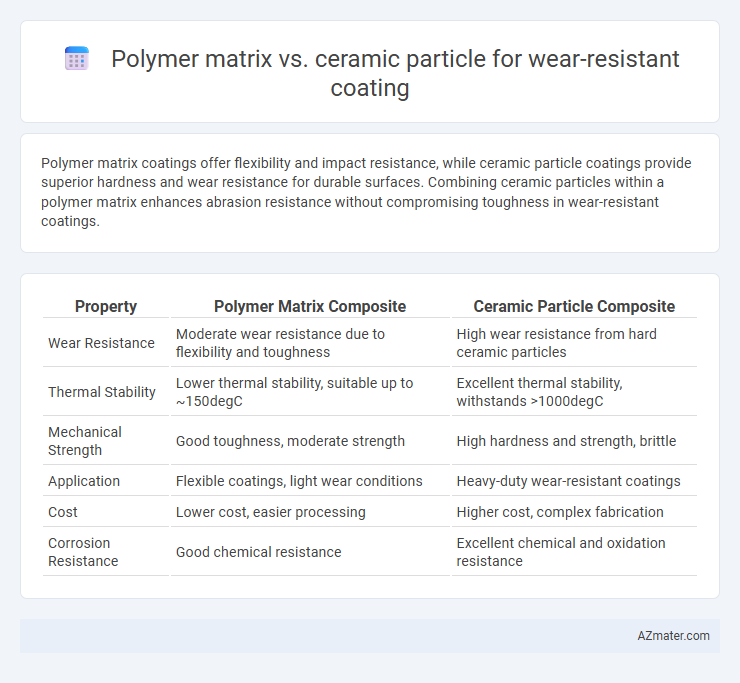 Polymer matrix vs. ceramic particle for wear-resistant coating

Polymer matrix coatings offer flexibility and impact resistance, while ceramic particle coatings provide superior hardness and wear resistance for durable surfaces. Combining ceramic particles within a polymer matrix enhances abrasion resistance without compromising toughness in wear-resistant coatings.

| Property | Polymer Matrix Composite | Ceramic Particle Composite |
|---|---|---|
| Wear Resistance | Moderate wear resistance due to flexibility and toughness | High wear resistance from hard ceramic particles |
| Thermal Stability | Lower thermal stability, suitable up to ~150degC | Excellent thermal stability, withstands >1000degC |
| Mechanical Strength | Good toughness, moderate strength | High hardness and strength, brittle |
| Application | Flexible coatings, light wear conditions | Heavy-duty wear-resistant coatings |
| Cost | Lower cost, easier processing | Higher cost, complex fabrication |
| Corrosion Resistance | Good chemical resistance | Excellent chemical and oxidation resistance |

AZmater.com