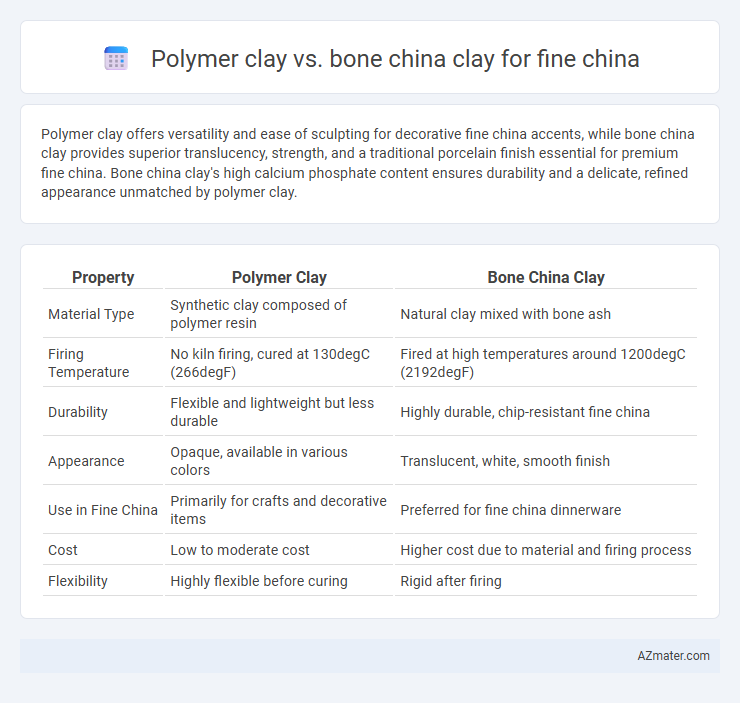 Polymer clay vs. bone china clay for fine china

Polymer clay offers versatility and ease of sculpting for decorative fine china accents, while bone china clay provides superior translucency, strength, and a traditional porcelain finish essential for premium fine china. Bone china clay's high calcium phosphate content ensures durability and a delicate, refined appearance unmatched by polymer clay.

| Property | Polymer Clay | Bone China Clay |
|---|---|---|
| Material Type | Synthetic clay composed of polymer resin | Natural clay mixed with bone ash |
| Firing Temperature | No kiln firing, cured at 130degC (266degF) | Fired at high temperatures around 1200degC (2192degF) |
| Durability | Flexible and lightweight but less durable | Highly durable, chip-resistant fine china |
| Appearance | Opaque, available in various colors | Translucent, white, smooth finish |
| Use in Fine China | Primarily for crafts and decorative items | Preferred for fine china dinnerware |
| Cost | Low to moderate cost | Higher cost due to material and firing process |
| Flexibility | Highly flexible before curing | Rigid after firing |

AZmater.com