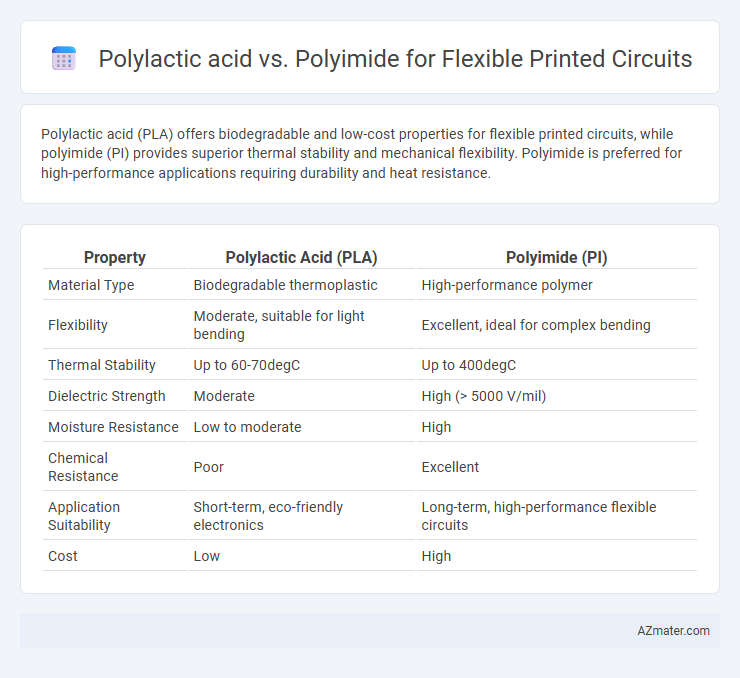 Polylactic acid vs. Polyimide for Flexible Printed Circuits

Polylactic acid (PLA) offers biodegradable and low-cost properties for flexible printed circuits, while polyimide (PI) provides superior thermal stability and mechanical flexibility. Polyimide is preferred for high-performance applications requiring durability and heat resistance.

| Property | Polylactic Acid (PLA) | Polyimide (PI) |
|---|---|---|
| Material Type | Biodegradable thermoplastic | High-performance polymer |
| Flexibility | Moderate, suitable for light bending | Excellent, ideal for complex bending |
| Thermal Stability | Up to 60-70degC | Up to 400degC |
| Dielectric Strength | Moderate | High (> 5000 V/mil) |
| Moisture Resistance | Low to moderate | High |
| Chemical Resistance | Poor | Excellent |
| Application Suitability | Short-term, eco-friendly electronics | Long-term, high-performance flexible circuits |
| Cost | Low | High |

AZmater.com