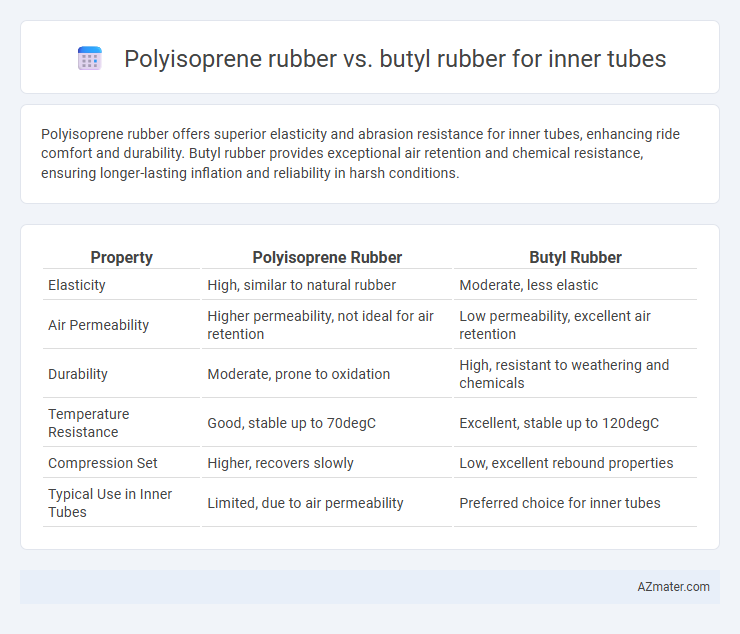 Polyisoprene rubber vs. butyl rubber for inner tubes

Polyisoprene rubber offers superior elasticity and abrasion resistance for inner tubes, enhancing ride comfort and durability. Butyl rubber provides exceptional air retention and chemical resistance, ensuring longer-lasting inflation and reliability in harsh conditions.

| Property | Polyisoprene Rubber | Butyl Rubber |
|---|---|---|
| Elasticity | High, similar to natural rubber | Moderate, less elastic |
| Air Permeability | Higher permeability, not ideal for air retention | Low permeability, excellent air retention |
| Durability | Moderate, prone to oxidation | High, resistant to weathering and chemicals |
| Temperature Resistance | Good, stable up to 70degC | Excellent, stable up to 120degC |
| Compression Set | Higher, recovers slowly | Low, excellent rebound properties |
| Typical Use in Inner Tubes | Limited, due to air permeability | Preferred choice for inner tubes |

AZmater.com