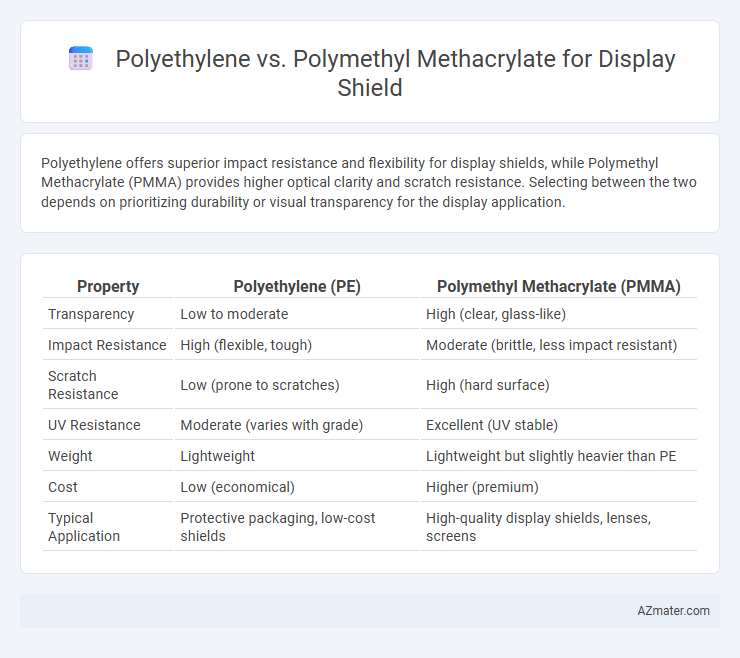 Polyethylene vs. Polymethyl Methacrylate for Display Shield

Polyethylene offers superior impact resistance and flexibility for display shields, while Polymethyl Methacrylate (PMMA) provides higher optical clarity and scratch resistance. Selecting between the two depends on prioritizing durability or visual transparency for the display application.

| Property | Polyethylene (PE) | Polymethyl Methacrylate (PMMA) |
|---|---|---|
| Transparency | Low to moderate | High (clear, glass-like) |
| Impact Resistance | High (flexible, tough) | Moderate (brittle, less impact resistant) |
| Scratch Resistance | Low (prone to scratches) | High (hard surface) |
| UV Resistance | Moderate (varies with grade) | Excellent (UV stable) |
| Weight | Lightweight | Lightweight but slightly heavier than PE |
| Cost | Low (economical) | Higher (premium) |
| Typical Application | Protective packaging, low-cost shields | High-quality display shields, lenses, screens |

AZmater.com