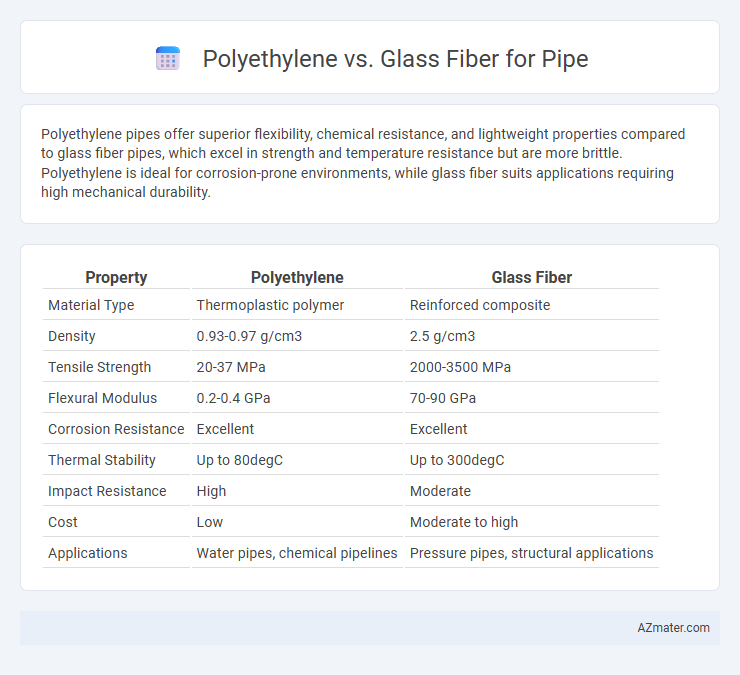 Polyethylene vs. Glass Fiber for Pipe

Polyethylene pipes offer superior flexibility, chemical resistance, and lightweight properties compared to glass fiber pipes, which excel in strength and temperature resistance but are more brittle. Polyethylene is ideal for corrosion-prone environments, while glass fiber suits applications requiring high mechanical durability.

| Property | Polyethylene | Glass Fiber |
|---|---|---|
| Material Type | Thermoplastic polymer | Reinforced composite |
| Density | 0.93-0.97 g/cm3 | 2.5 g/cm3 |
| Tensile Strength | 20-37 MPa | 2000-3500 MPa |
| Flexural Modulus | 0.2-0.4 GPa | 70-90 GPa |
| Corrosion Resistance | Excellent | Excellent |
| Thermal Stability | Up to 80degC | Up to 300degC |
| Impact Resistance | High | Moderate |
| Cost | Low | Moderate to high |
| Applications | Water pipes, chemical pipelines | Pressure pipes, structural applications |

AZmater.com