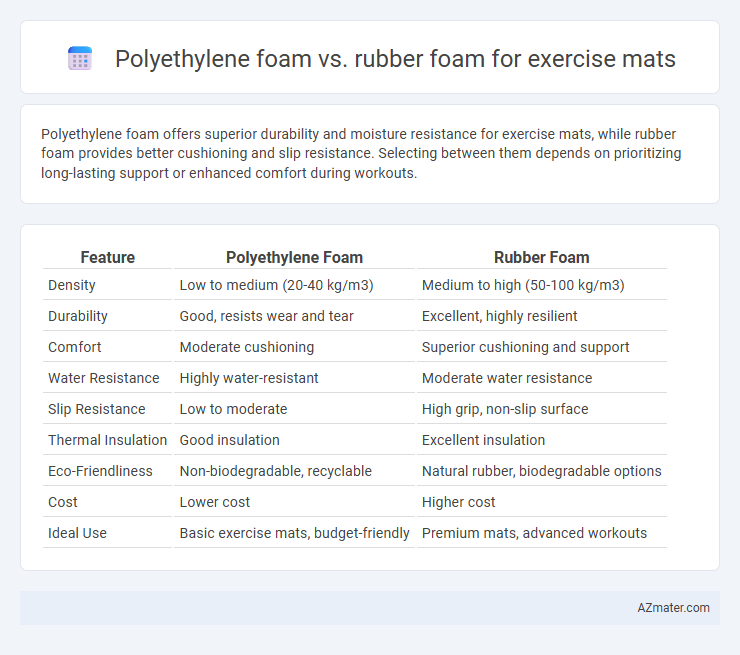 Polyethylene foam vs. rubber foam for exercise mats

Polyethylene foam offers superior durability and moisture resistance for exercise mats, while rubber foam provides better cushioning and slip resistance. Selecting between them depends on prioritizing long-lasting support or enhanced comfort during workouts.

| Feature | Polyethylene Foam | Rubber Foam |
|---|---|---|
| Density | Low to medium (20-40 kg/m3) | Medium to high (50-100 kg/m3) |
| Durability | Good, resists wear and tear | Excellent, highly resilient |
| Comfort | Moderate cushioning | Superior cushioning and support |
| Water Resistance | Highly water-resistant | Moderate water resistance |
| Slip Resistance | Low to moderate | High grip, non-slip surface |
| Thermal Insulation | Good insulation | Excellent insulation |
| Eco-Friendliness | Non-biodegradable, recyclable | Natural rubber, biodegradable options |
| Cost | Lower cost | Higher cost |
| Ideal Use | Basic exercise mats, budget-friendly | Premium mats, advanced workouts |

AZmater.com