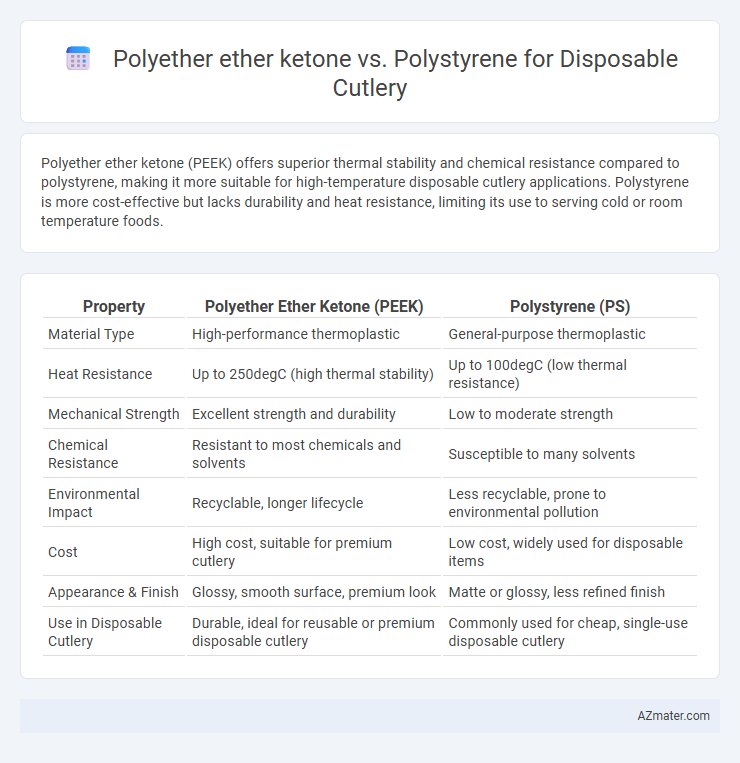 Polyether ether ketone vs. Polystyrene for Disposable Cutlery

Polyether ether ketone (PEEK) offers superior thermal stability and chemical resistance compared to polystyrene, making it more suitable for high-temperature disposable cutlery applications. Polystyrene is more cost-effective but lacks durability and heat resistance, limiting its use to serving cold or room temperature foods.

| Property | Polyether Ether Ketone (PEEK) | Polystyrene (PS) |
|---|---|---|
| Material Type | High-performance thermoplastic | General-purpose thermoplastic |
| Heat Resistance | Up to 250degC (high thermal stability) | Up to 100degC (low thermal resistance) |
| Mechanical Strength | Excellent strength and durability | Low to moderate strength |
| Chemical Resistance | Resistant to most chemicals and solvents | Susceptible to many solvents |
| Environmental Impact | Recyclable, longer lifecycle | Less recyclable, prone to environmental pollution |
| Cost | High cost, suitable for premium cutlery | Low cost, widely used for disposable items |
| Appearance & Finish | Glossy, smooth surface, premium look | Matte or glossy, less refined finish |
| Use in Disposable Cutlery | Durable, ideal for reusable or premium disposable cutlery | Commonly used for cheap, single-use disposable cutlery |

AZmater.com