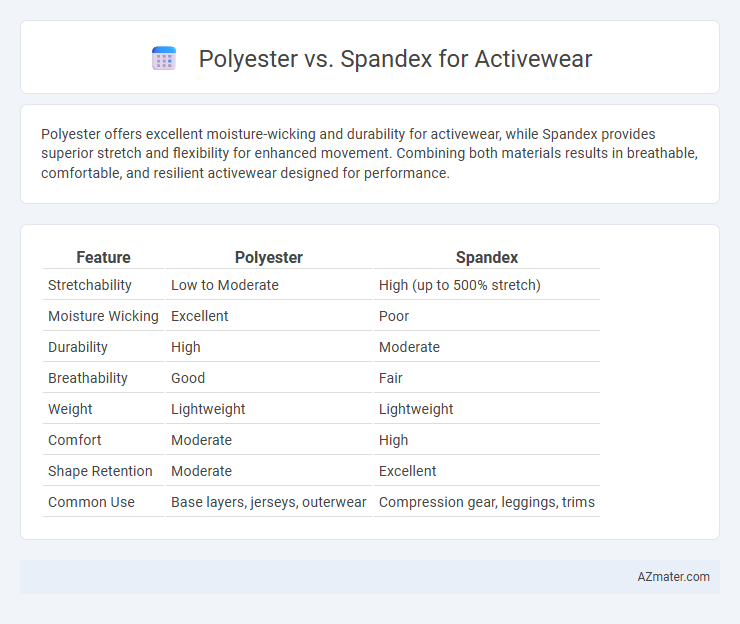 Polyester vs. Spandex for Activewear

Polyester offers excellent moisture-wicking and durability for activewear, while Spandex provides superior stretch and flexibility for enhanced movement. Combining both materials results in breathable, comfortable, and resilient activewear designed for performance.

| Feature | Polyester | Spandex |
|---|---|---|
| Stretchability | Low to Moderate | High (up to 500% stretch) |
| Moisture Wicking | Excellent | Poor |
| Durability | High | Moderate |
| Breathability | Good | Fair |
| Weight | Lightweight | Lightweight |
| Comfort | Moderate | High |
| Shape Retention | Moderate | Excellent |
| Common Use | Base layers, jerseys, outerwear | Compression gear, leggings, trims |

AZmater.com