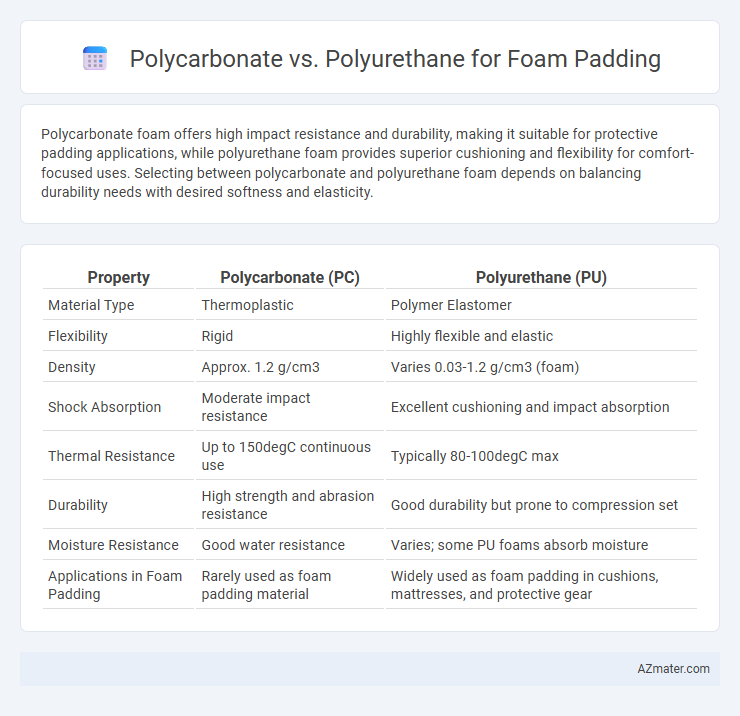 Polycarbonate vs. Polyurethane for Foam Padding

Polycarbonate foam offers high impact resistance and durability, making it suitable for protective padding applications, while polyurethane foam provides superior cushioning and flexibility for comfort-focused uses. Selecting between polycarbonate and polyurethane foam depends on balancing durability needs with desired softness and elasticity.

| Property | Polycarbonate (PC) | Polyurethane (PU) |
|---|---|---|
| Material Type | Thermoplastic | Polymer Elastomer |
| Flexibility | Rigid | Highly flexible and elastic |
| Density | Approx. 1.2 g/cm3 | Varies 0.03-1.2 g/cm3 (foam) |
| Shock Absorption | Moderate impact resistance | Excellent cushioning and impact absorption |
| Thermal Resistance | Up to 150degC continuous use | Typically 80-100degC max |
| Durability | High strength and abrasion resistance | Good durability but prone to compression set |
| Moisture Resistance | Good water resistance | Varies; some PU foams absorb moisture |
| Applications in Foam Padding | Rarely used as foam padding material | Widely used as foam padding in cushions, mattresses, and protective gear |

AZmater.com