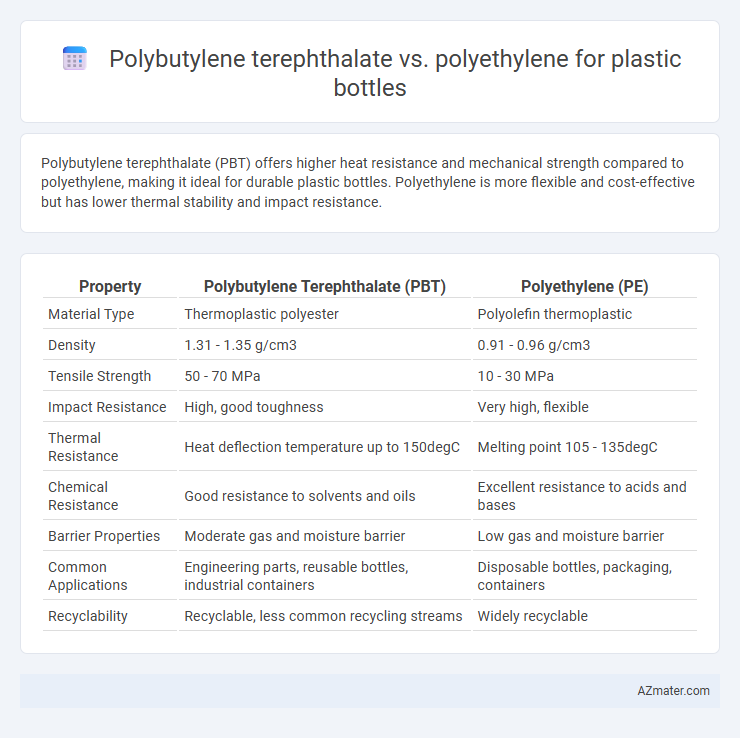 Polybutylene terephthalate vs. polyethylene for plastic bottles

Polybutylene terephthalate (PBT) offers higher heat resistance and mechanical strength compared to polyethylene, making it ideal for durable plastic bottles. Polyethylene is more flexible and cost-effective but has lower thermal stability and impact resistance.

| Property | Polybutylene Terephthalate (PBT) | Polyethylene (PE) |
|---|---|---|
| Material Type | Thermoplastic polyester | Polyolefin thermoplastic |
| Density | 1.31 - 1.35 g/cm3 | 0.91 - 0.96 g/cm3 |
| Tensile Strength | 50 - 70 MPa | 10 - 30 MPa |
| Impact Resistance | High, good toughness | Very high, flexible |
| Thermal Resistance | Heat deflection temperature up to 150degC | Melting point 105 - 135degC |
| Chemical Resistance | Good resistance to solvents and oils | Excellent resistance to acids and bases |
| Barrier Properties | Moderate gas and moisture barrier | Low gas and moisture barrier |
| Common Applications | Engineering parts, reusable bottles, industrial containers | Disposable bottles, packaging, containers |
| Recyclability | Recyclable, less common recycling streams | Widely recyclable |

AZmater.com