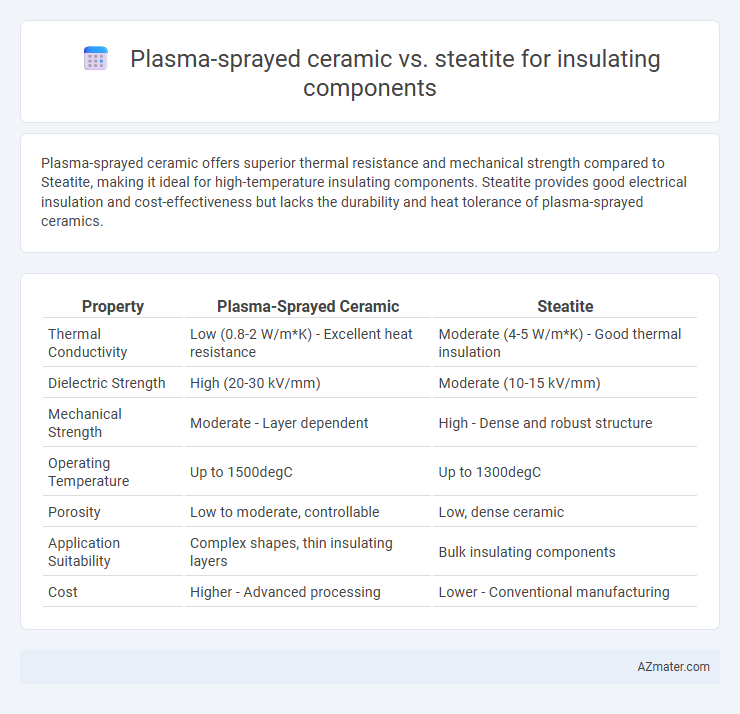 Plasma-sprayed ceramic vs. steatite for insulating components

Plasma-sprayed ceramic offers superior thermal resistance and mechanical strength compared to Steatite, making it ideal for high-temperature insulating components. Steatite provides good electrical insulation and cost-effectiveness but lacks the durability and heat tolerance of plasma-sprayed ceramics.

| Property | Plasma-Sprayed Ceramic | Steatite |
|---|---|---|
| Thermal Conductivity | Low (0.8-2 W/m*K) - Excellent heat resistance | Moderate (4-5 W/m*K) - Good thermal insulation |
| Dielectric Strength | High (20-30 kV/mm) | Moderate (10-15 kV/mm) |
| Mechanical Strength | Moderate - Layer dependent | High - Dense and robust structure |
| Operating Temperature | Up to 1500degC | Up to 1300degC |
| Porosity | Low to moderate, controllable | Low, dense ceramic |
| Application Suitability | Complex shapes, thin insulating layers | Bulk insulating components |
| Cost | Higher - Advanced processing | Lower - Conventional manufacturing |

AZmater.com