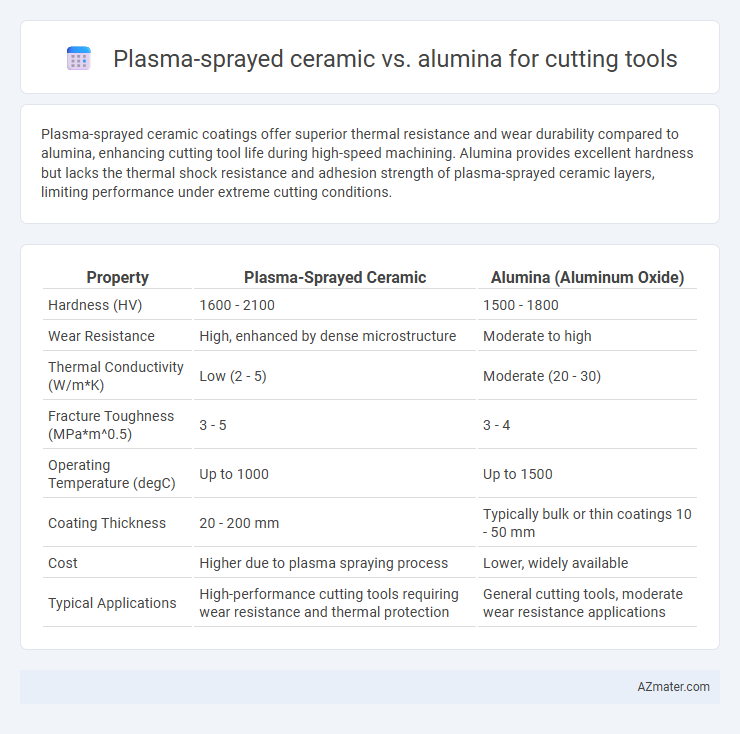 Plasma-sprayed ceramic vs. alumina for cutting tools

Plasma-sprayed ceramic coatings offer superior thermal resistance and wear durability compared to alumina, enhancing cutting tool life during high-speed machining. Alumina provides excellent hardness but lacks the thermal shock resistance and adhesion strength of plasma-sprayed ceramic layers, limiting performance under extreme cutting conditions.

| Property | Plasma-Sprayed Ceramic | Alumina (Aluminum Oxide) |
|---|---|---|
| Hardness (HV) | 1600 - 2100 | 1500 - 1800 |
| Wear Resistance | High, enhanced by dense microstructure | Moderate to high |
| Thermal Conductivity (W/m*K) | Low (2 - 5) | Moderate (20 - 30) |
| Fracture Toughness (MPa*m^0.5) | 3 - 5 | 3 - 4 |
| Operating Temperature (degC) | Up to 1000 | Up to 1500 |
| Coating Thickness | 20 - 200 mm | Typically bulk or thin coatings 10 - 50 mm |
| Cost | Higher due to plasma spraying process | Lower, widely available |
| Typical Applications | High-performance cutting tools requiring wear resistance and thermal protection | General cutting tools, moderate wear resistance applications |

AZmater.com