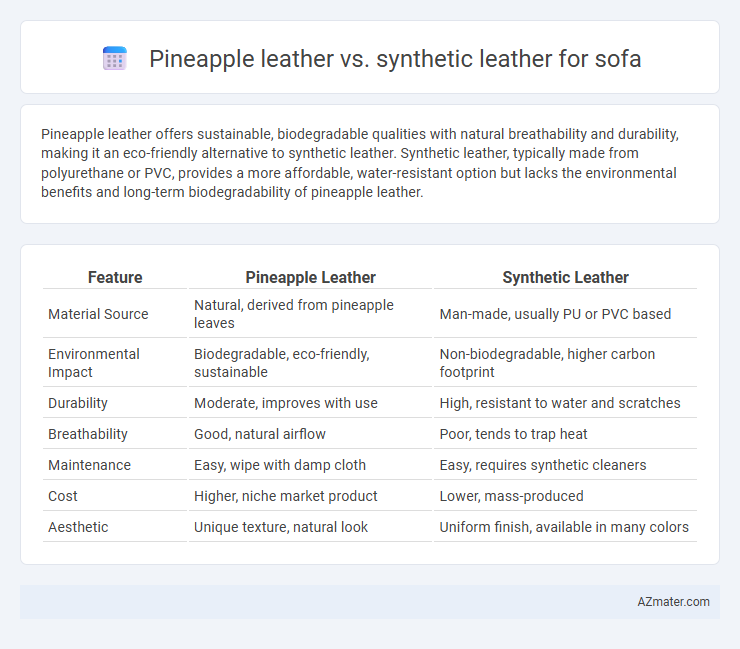 Pineapple leather vs. synthetic leather for sofa

Pineapple leather offers sustainable, biodegradable qualities with natural breathability and durability, making it an eco-friendly alternative to synthetic leather. Synthetic leather, typically made from polyurethane or PVC, provides a more affordable, water-resistant option but lacks the environmental benefits and long-term biodegradability of pineapple leather.

| Feature | Pineapple Leather | Synthetic Leather |
|---|---|---|
| Material Source | Natural, derived from pineapple leaves | Man-made, usually PU or PVC based |
| Environmental Impact | Biodegradable, eco-friendly, sustainable | Non-biodegradable, higher carbon footprint |
| Durability | Moderate, improves with use | High, resistant to water and scratches |
| Breathability | Good, natural airflow | Poor, tends to trap heat |
| Maintenance | Easy, wipe with damp cloth | Easy, requires synthetic cleaners |
| Cost | Higher, niche market product | Lower, mass-produced |
| Aesthetic | Unique texture, natural look | Uniform finish, available in many colors |

AZmater.com