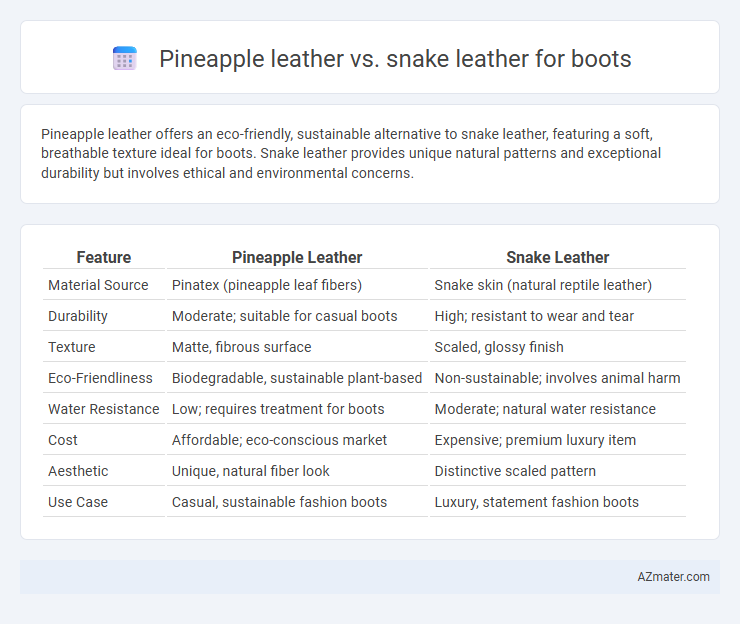 Pineapple leather vs. snake leather for boots

Pineapple leather offers an eco-friendly, sustainable alternative to snake leather, featuring a soft, breathable texture ideal for boots. Snake leather provides unique natural patterns and exceptional durability but involves ethical and environmental concerns.

| Feature | Pineapple Leather | Snake Leather |
|---|---|---|
| Material Source | Pinatex (pineapple leaf fibers) | Snake skin (natural reptile leather) |
| Durability | Moderate; suitable for casual boots | High; resistant to wear and tear |
| Texture | Matte, fibrous surface | Scaled, glossy finish |
| Eco-Friendliness | Biodegradable, sustainable plant-based | Non-sustainable; involves animal harm |
| Water Resistance | Low; requires treatment for boots | Moderate; natural water resistance |
| Cost | Affordable; eco-conscious market | Expensive; premium luxury item |
| Aesthetic | Unique, natural fiber look | Distinctive scaled pattern |
| Use Case | Casual, sustainable fashion boots | Luxury, statement fashion boots |

AZmater.com