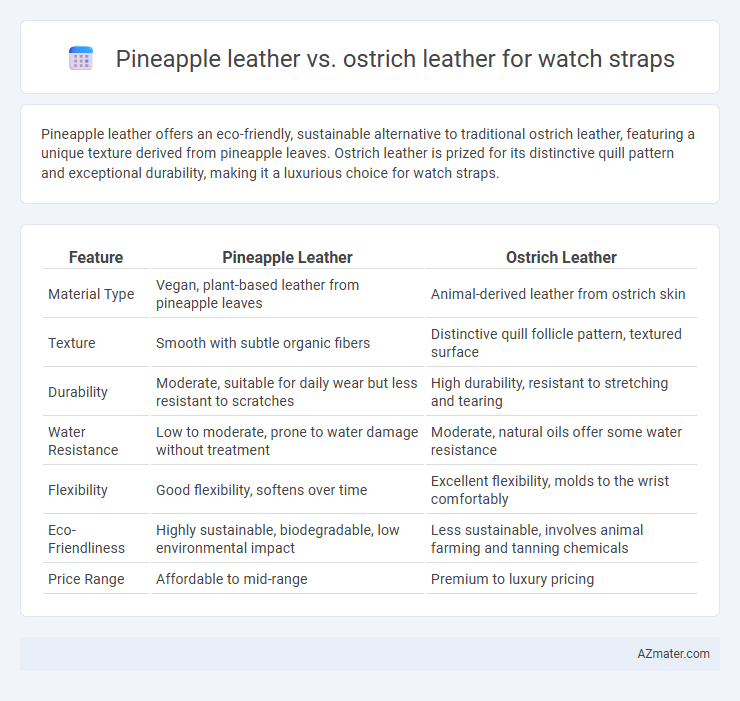 Pineapple leather vs. ostrich leather for watch straps

Pineapple leather offers an eco-friendly, sustainable alternative to traditional ostrich leather, featuring a unique texture derived from pineapple leaves. Ostrich leather is prized for its distinctive quill pattern and exceptional durability, making it a luxurious choice for watch straps.

| Feature | Pineapple Leather | Ostrich Leather |
|---|---|---|
| Material Type | Vegan, plant-based leather from pineapple leaves | Animal-derived leather from ostrich skin |
| Texture | Smooth with subtle organic fibers | Distinctive quill follicle pattern, textured surface |
| Durability | Moderate, suitable for daily wear but less resistant to scratches | High durability, resistant to stretching and tearing |
| Water Resistance | Low to moderate, prone to water damage without treatment | Moderate, natural oils offer some water resistance |
| Flexibility | Good flexibility, softens over time | Excellent flexibility, molds to the wrist comfortably |
| Eco-Friendliness | Highly sustainable, biodegradable, low environmental impact | Less sustainable, involves animal farming and tanning chemicals |
| Price Range | Affordable to mid-range | Premium to luxury pricing |

AZmater.com