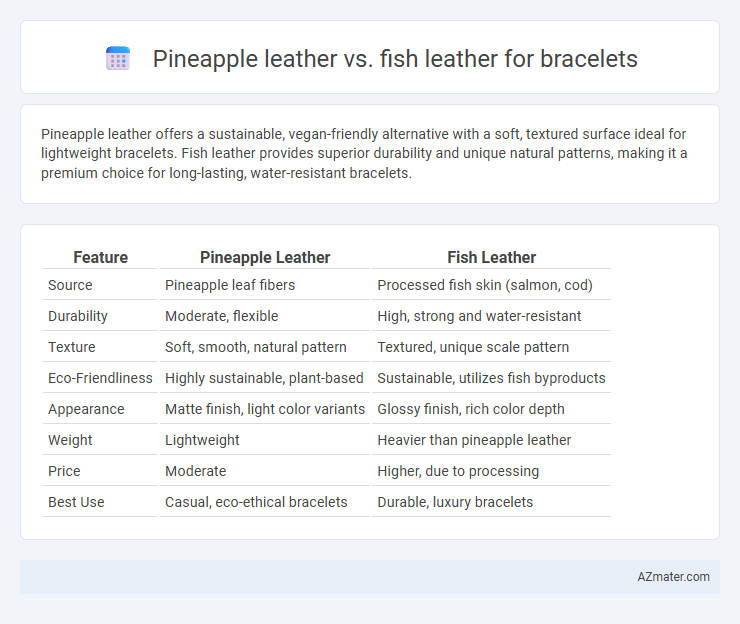 Pineapple leather vs. fish leather for bracelets

Pineapple leather offers a sustainable, vegan-friendly alternative with a soft, textured surface ideal for lightweight bracelets. Fish leather provides superior durability and unique natural patterns, making it a premium choice for long-lasting, water-resistant bracelets.

| Feature | Pineapple Leather | Fish Leather |
|---|---|---|
| Source | Pineapple leaf fibers | Processed fish skin (salmon, cod) |
| Durability | Moderate, flexible | High, strong and water-resistant |
| Texture | Soft, smooth, natural pattern | Textured, unique scale pattern |
| Eco-Friendliness | Highly sustainable, plant-based | Sustainable, utilizes fish byproducts |
| Appearance | Matte finish, light color variants | Glossy finish, rich color depth |
| Weight | Lightweight | Heavier than pineapple leather |
| Price | Moderate | Higher, due to processing |
| Best Use | Casual, eco-ethical bracelets | Durable, luxury bracelets |

AZmater.com