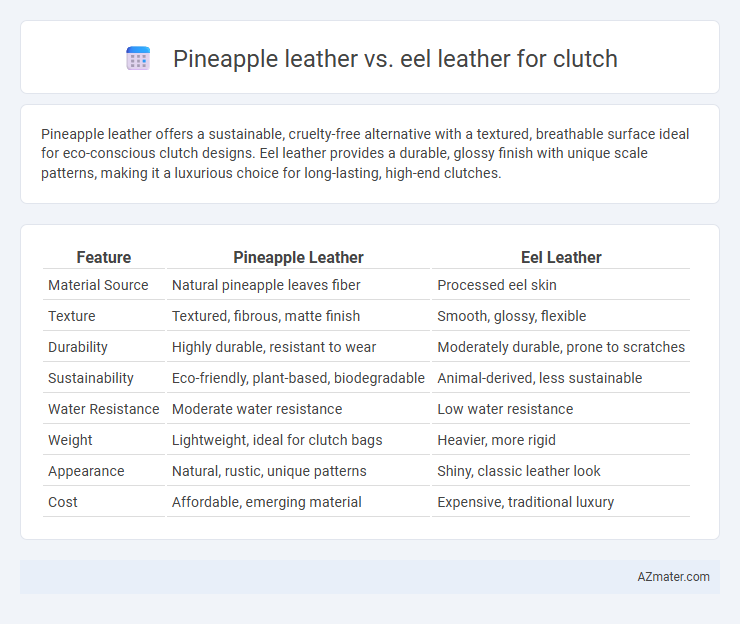 Pineapple leather vs. eel leather for clutch

Pineapple leather offers a sustainable, cruelty-free alternative with a textured, breathable surface ideal for eco-conscious clutch designs. Eel leather provides a durable, glossy finish with unique scale patterns, making it a luxurious choice for long-lasting, high-end clutches.

| Feature | Pineapple Leather | Eel Leather |
|---|---|---|
| Material Source | Natural pineapple leaves fiber | Processed eel skin |
| Texture | Textured, fibrous, matte finish | Smooth, glossy, flexible |
| Durability | Highly durable, resistant to wear | Moderately durable, prone to scratches |
| Sustainability | Eco-friendly, plant-based, biodegradable | Animal-derived, less sustainable |
| Water Resistance | Moderate water resistance | Low water resistance |
| Weight | Lightweight, ideal for clutch bags | Heavier, more rigid |
| Appearance | Natural, rustic, unique patterns | Shiny, classic leather look |
| Cost | Affordable, emerging material | Expensive, traditional luxury |

AZmater.com