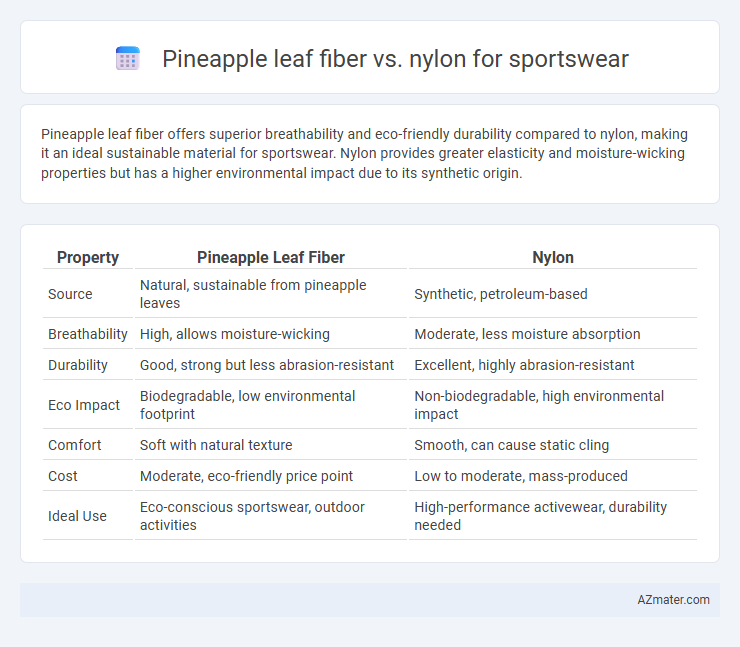 Pineapple leaf fiber vs. nylon for sportswear

Pineapple leaf fiber offers superior breathability and eco-friendly durability compared to nylon, making it an ideal sustainable material for sportswear. Nylon provides greater elasticity and moisture-wicking properties but has a higher environmental impact due to its synthetic origin.

| Property | Pineapple Leaf Fiber | Nylon |
|---|---|---|
| Source | Natural, sustainable from pineapple leaves | Synthetic, petroleum-based |
| Breathability | High, allows moisture-wicking | Moderate, less moisture absorption |
| Durability | Good, strong but less abrasion-resistant | Excellent, highly abrasion-resistant |
| Eco Impact | Biodegradable, low environmental footprint | Non-biodegradable, high environmental impact |
| Comfort | Soft with natural texture | Smooth, can cause static cling |
| Cost | Moderate, eco-friendly price point | Low to moderate, mass-produced |
| Ideal Use | Eco-conscious sportswear, outdoor activities | High-performance activewear, durability needed |

AZmater.com