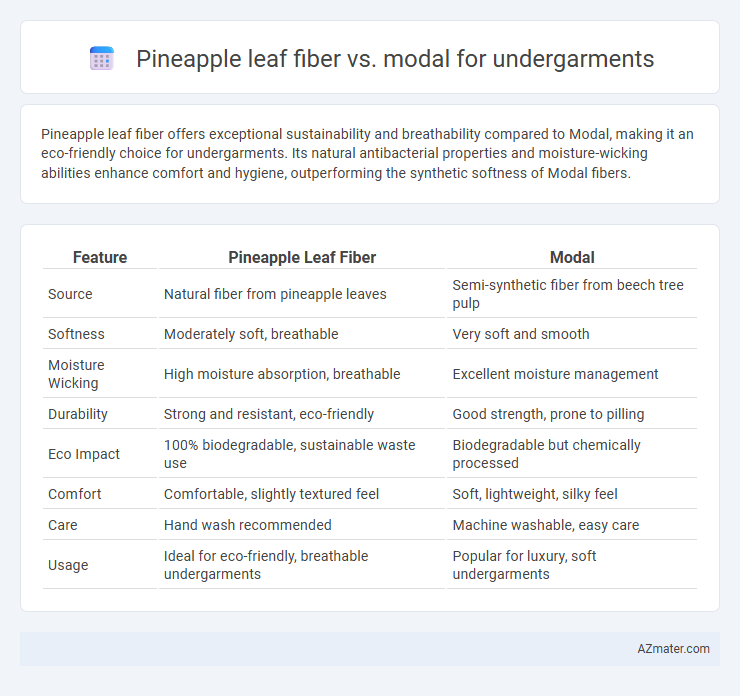 Pineapple leaf fiber vs. modal for undergarments

Pineapple leaf fiber offers exceptional sustainability and breathability compared to Modal, making it an eco-friendly choice for undergarments. Its natural antibacterial properties and moisture-wicking abilities enhance comfort and hygiene, outperforming the synthetic softness of Modal fibers.

| Feature | Pineapple Leaf Fiber | Modal |
|---|---|---|
| Source | Natural fiber from pineapple leaves | Semi-synthetic fiber from beech tree pulp |
| Softness | Moderately soft, breathable | Very soft and smooth |
| Moisture Wicking | High moisture absorption, breathable | Excellent moisture management |
| Durability | Strong and resistant, eco-friendly | Good strength, prone to pilling |
| Eco Impact | 100% biodegradable, sustainable waste use | Biodegradable but chemically processed |
| Comfort | Comfortable, slightly textured feel | Soft, lightweight, silky feel |
| Care | Hand wash recommended | Machine washable, easy care |
| Usage | Ideal for eco-friendly, breathable undergarments | Popular for luxury, soft undergarments |

AZmater.com