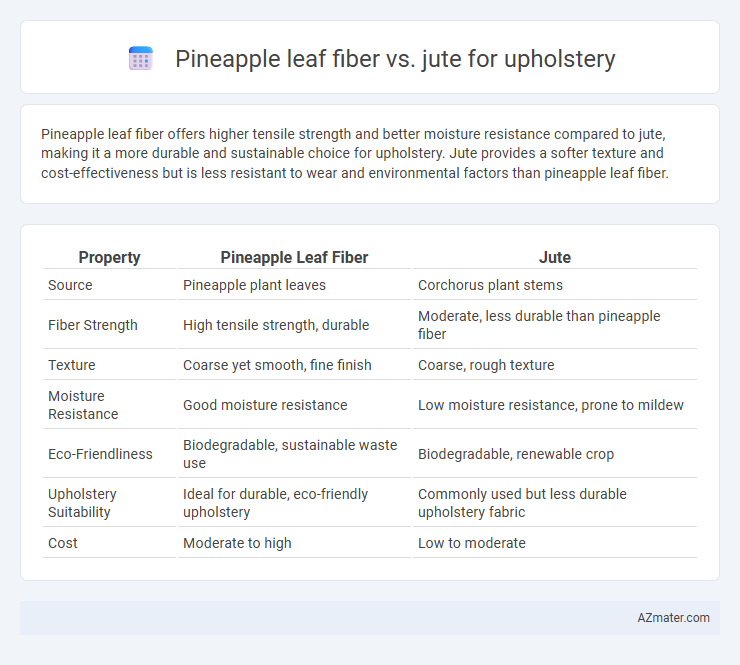 Pineapple leaf fiber vs. jute for upholstery

Pineapple leaf fiber offers higher tensile strength and better moisture resistance compared to jute, making it a more durable and sustainable choice for upholstery. Jute provides a softer texture and cost-effectiveness but is less resistant to wear and environmental factors than pineapple leaf fiber.

| Property | Pineapple Leaf Fiber | Jute |
|---|---|---|
| Source | Pineapple plant leaves | Corchorus plant stems |
| Fiber Strength | High tensile strength, durable | Moderate, less durable than pineapple fiber |
| Texture | Coarse yet smooth, fine finish | Coarse, rough texture |
| Moisture Resistance | Good moisture resistance | Low moisture resistance, prone to mildew |
| Eco-Friendliness | Biodegradable, sustainable waste use | Biodegradable, renewable crop |
| Upholstery Suitability | Ideal for durable, eco-friendly upholstery | Commonly used but less durable upholstery fabric |
| Cost | Moderate to high | Low to moderate |

AZmater.com