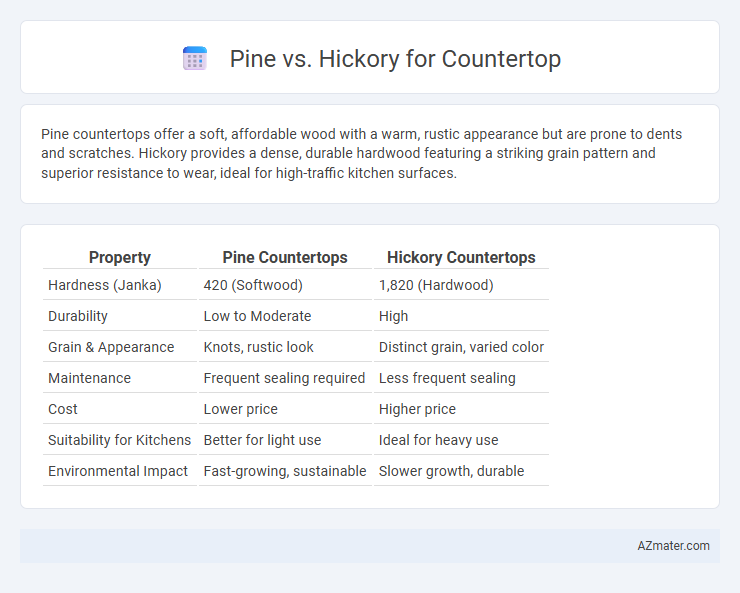 Pine vs. Hickory for Countertop

Pine countertops offer a soft, affordable wood with a warm, rustic appearance but are prone to dents and scratches. Hickory provides a dense, durable hardwood featuring a striking grain pattern and superior resistance to wear, ideal for high-traffic kitchen surfaces.

| Property | Pine Countertops | Hickory Countertops |
|---|---|---|
| Hardness (Janka) | 420 (Softwood) | 1,820 (Hardwood) |
| Durability | Low to Moderate | High |
| Grain & Appearance | Knots, rustic look | Distinct grain, varied color |
| Maintenance | Frequent sealing required | Less frequent sealing |
| Cost | Lower price | Higher price |
| Suitability for Kitchens | Better for light use | Ideal for heavy use |
| Environmental Impact | Fast-growing, sustainable | Slower growth, durable |

AZmater.com