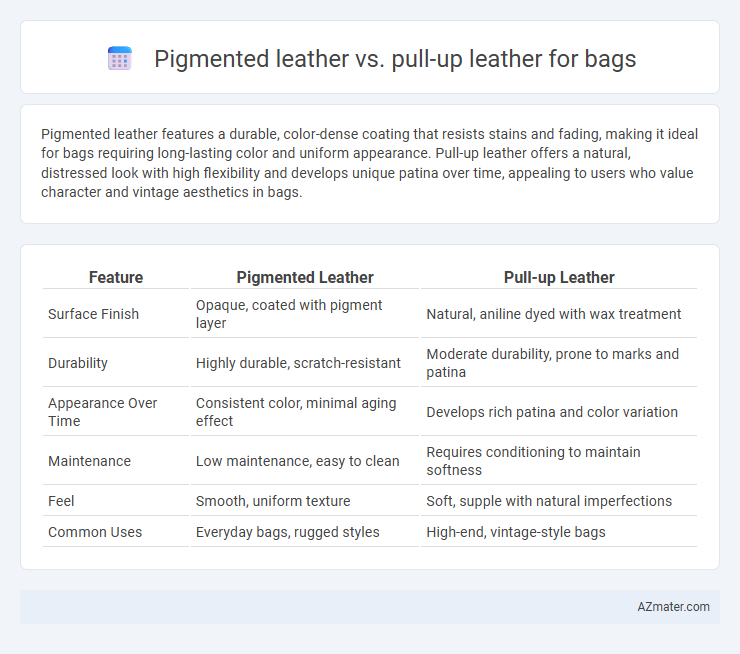 Pigmented leather vs. pull-up leather for bags

Pigmented leather features a durable, color-dense coating that resists stains and fading, making it ideal for bags requiring long-lasting color and uniform appearance. Pull-up leather offers a natural, distressed look with high flexibility and develops unique patina over time, appealing to users who value character and vintage aesthetics in bags.

| Feature | Pigmented Leather | Pull-up Leather |
|---|---|---|
| Surface Finish | Opaque, coated with pigment layer | Natural, aniline dyed with wax treatment |
| Durability | Highly durable, scratch-resistant | Moderate durability, prone to marks and patina |
| Appearance Over Time | Consistent color, minimal aging effect | Develops rich patina and color variation |
| Maintenance | Low maintenance, easy to clean | Requires conditioning to maintain softness |
| Feel | Smooth, uniform texture | Soft, supple with natural imperfections |
| Common Uses | Everyday bags, rugged styles | High-end, vintage-style bags |

AZmater.com