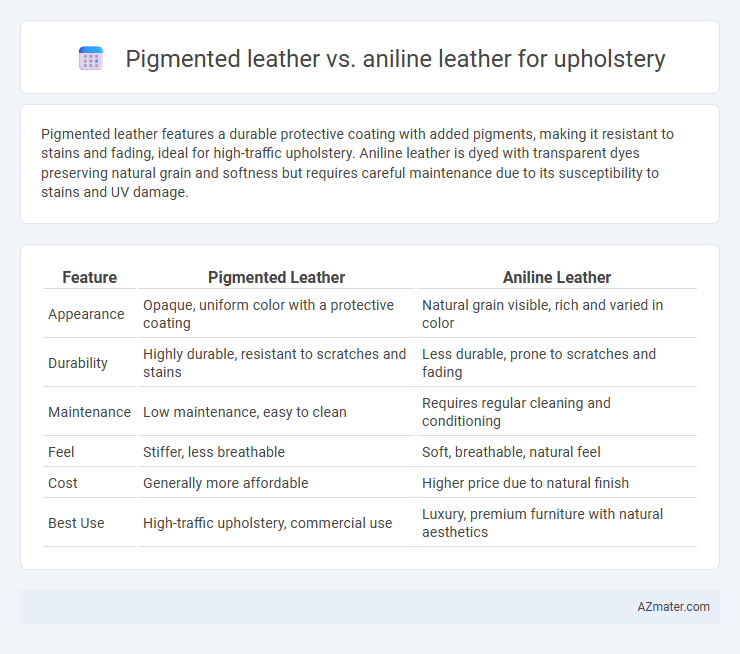 Pigmented leather vs. aniline leather for upholstery

Pigmented leather features a durable protective coating with added pigments, making it resistant to stains and fading, ideal for high-traffic upholstery. Aniline leather is dyed with transparent dyes preserving natural grain and softness but requires careful maintenance due to its susceptibility to stains and UV damage.

| Feature | Pigmented Leather | Aniline Leather |
|---|---|---|
| Appearance | Opaque, uniform color with a protective coating | Natural grain visible, rich and varied in color |
| Durability | Highly durable, resistant to scratches and stains | Less durable, prone to scratches and fading |
| Maintenance | Low maintenance, easy to clean | Requires regular cleaning and conditioning |
| Feel | Stiffer, less breathable | Soft, breathable, natural feel |
| Cost | Generally more affordable | Higher price due to natural finish |
| Best Use | High-traffic upholstery, commercial use | Luxury, premium furniture with natural aesthetics |

AZmater.com